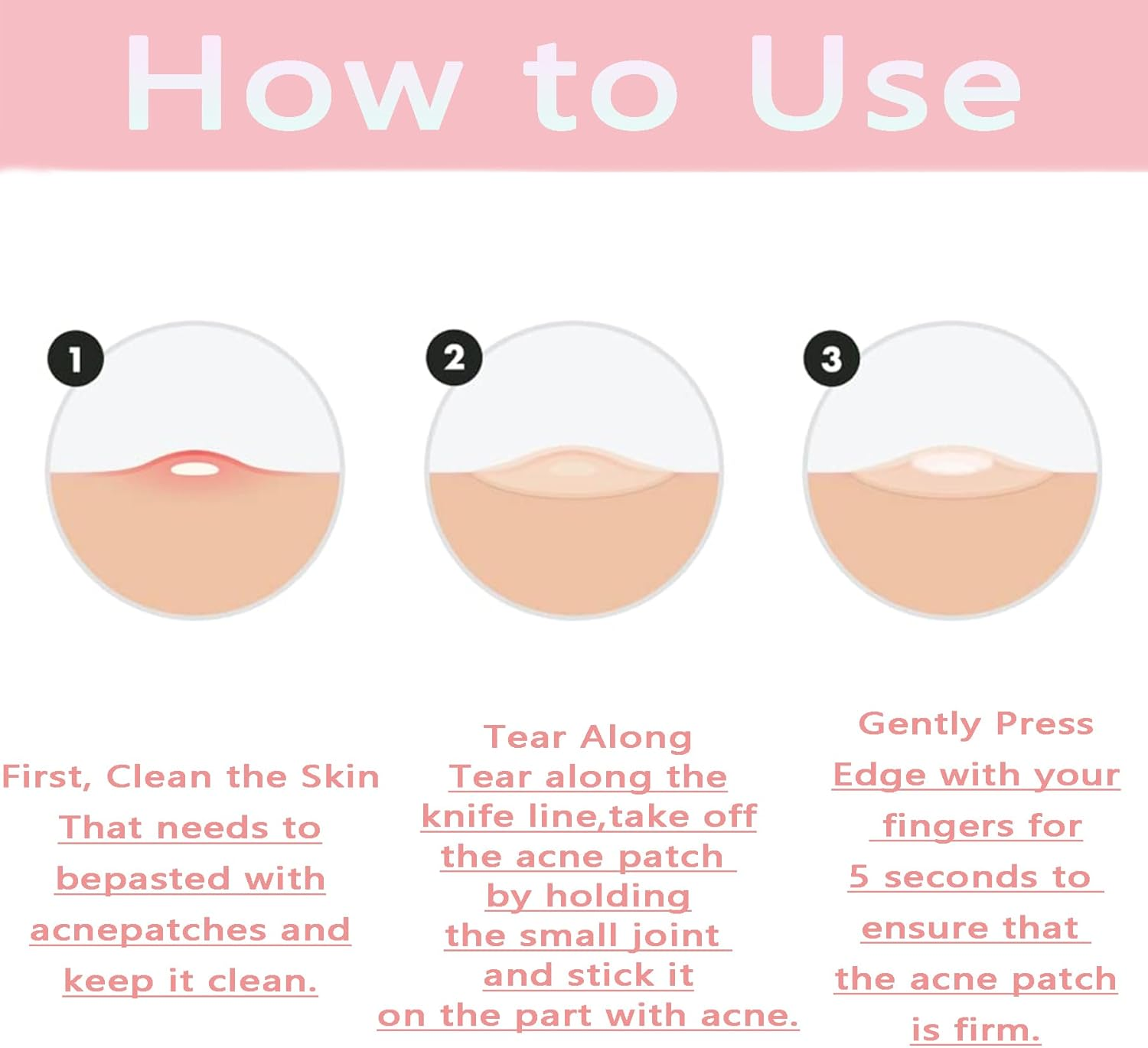 How to Use

1

2

3

First, Clean the Skin That needs to bepasted with acnepatches and keep it clean.

Tear Along
Tear along the knife line,take off the acne patch by holding the small joint and stick it on the part with acne.

Gently Press
Edge with your fingers for 5 seconds to ensure that the acne patch is firm.