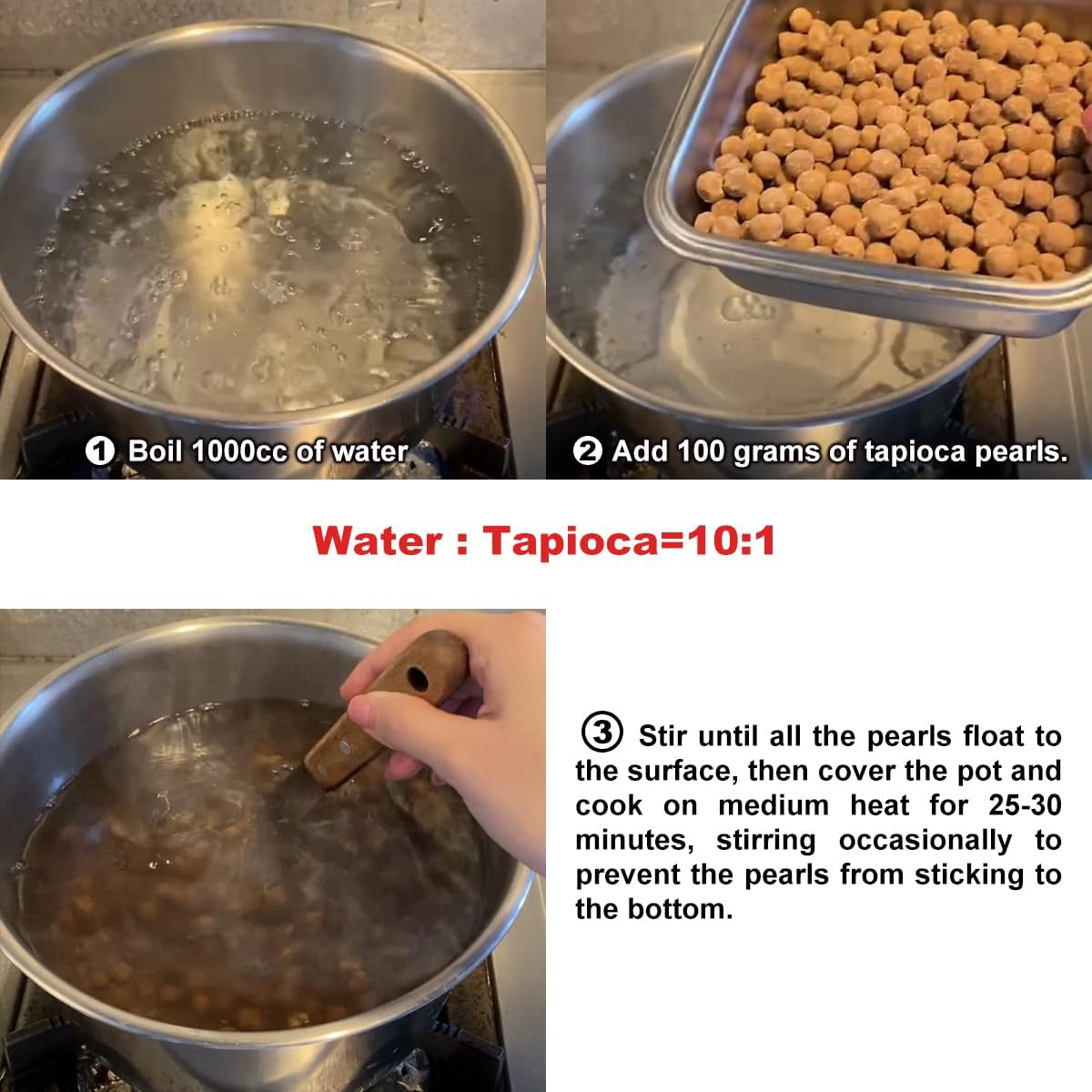 ❶ Boil 1000cc of water

❷ Add 100 grams of tapioca pearls.

Water : Tapioca=10:1

③ Stir until all the pearls float to the surface, then cover the pot and cook on medium heat for 25-30 minutes, stirring occasionally to prevent the pearls from sticking to the bottom.