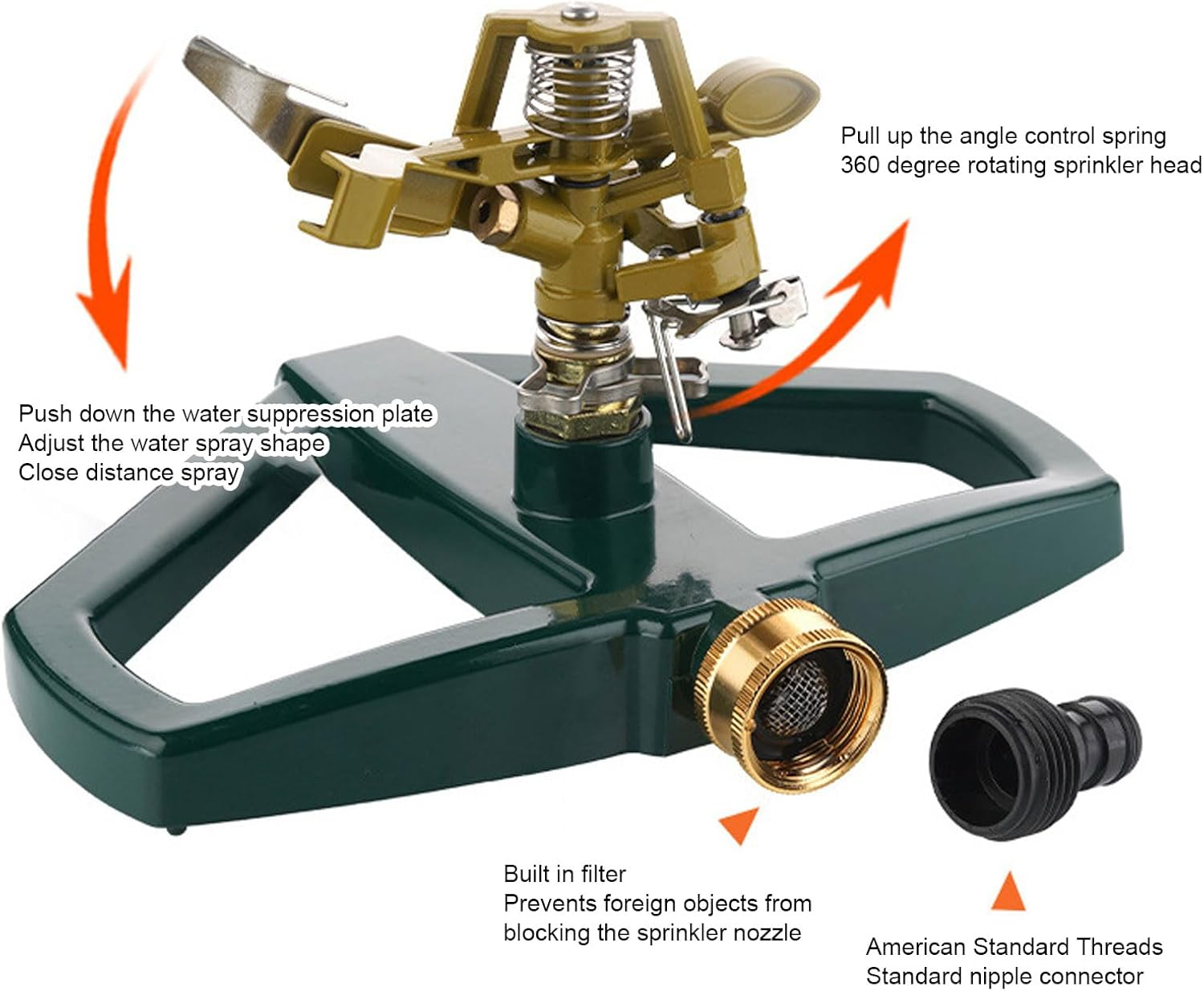 Pull up the angle control spring
360 degree rotating sprinkler head

Push down the water suppression plate
Adjust the water spray shape
Close distance spray

Built in filter
Prevents foreign objects from blocking the sprinkler nozzle

American Standard Threads
Standard nipple connector