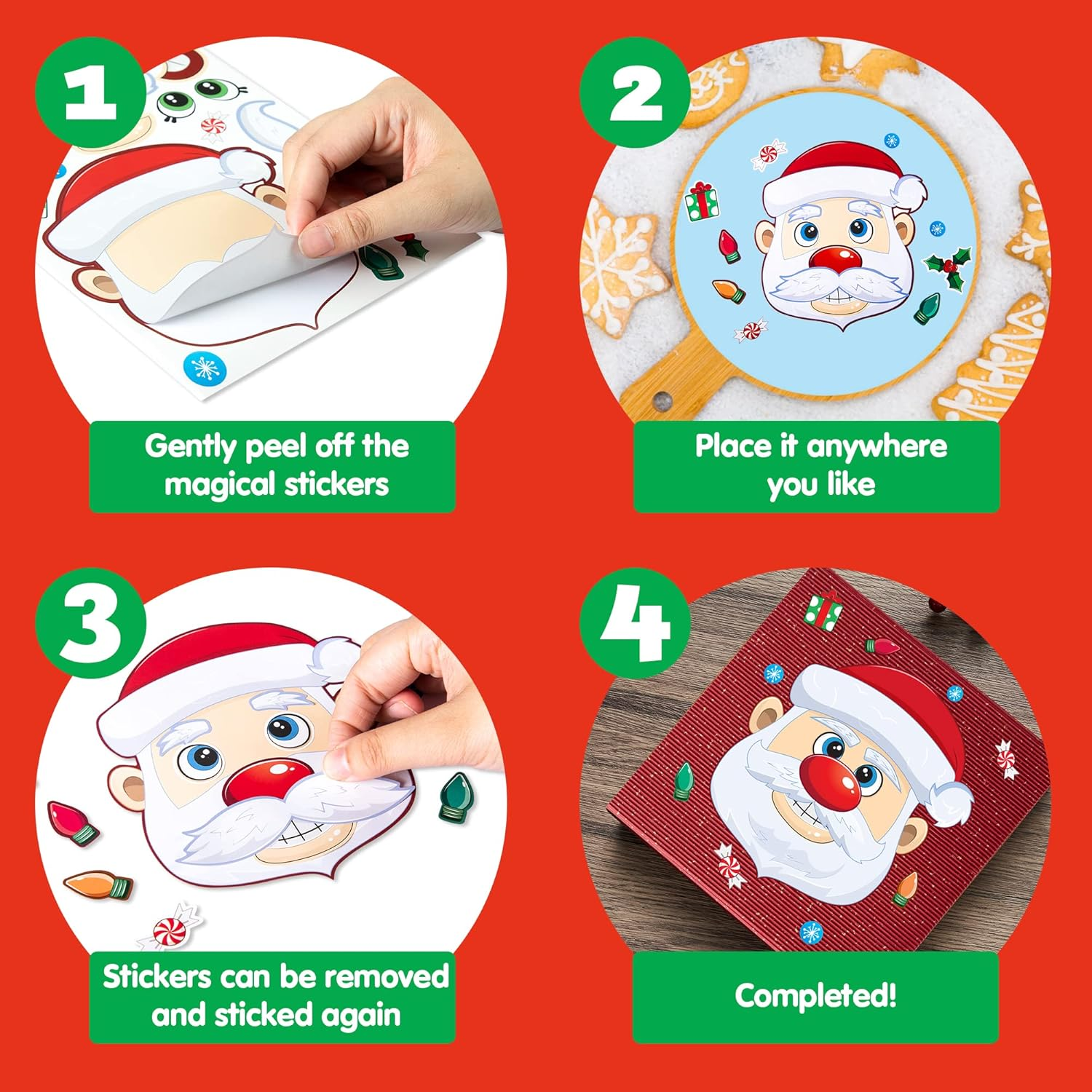 1

Gently peel off the magical stickers

2

Place it anywhere you like

3

Stickers can be removed and sticked again

4

Completed!