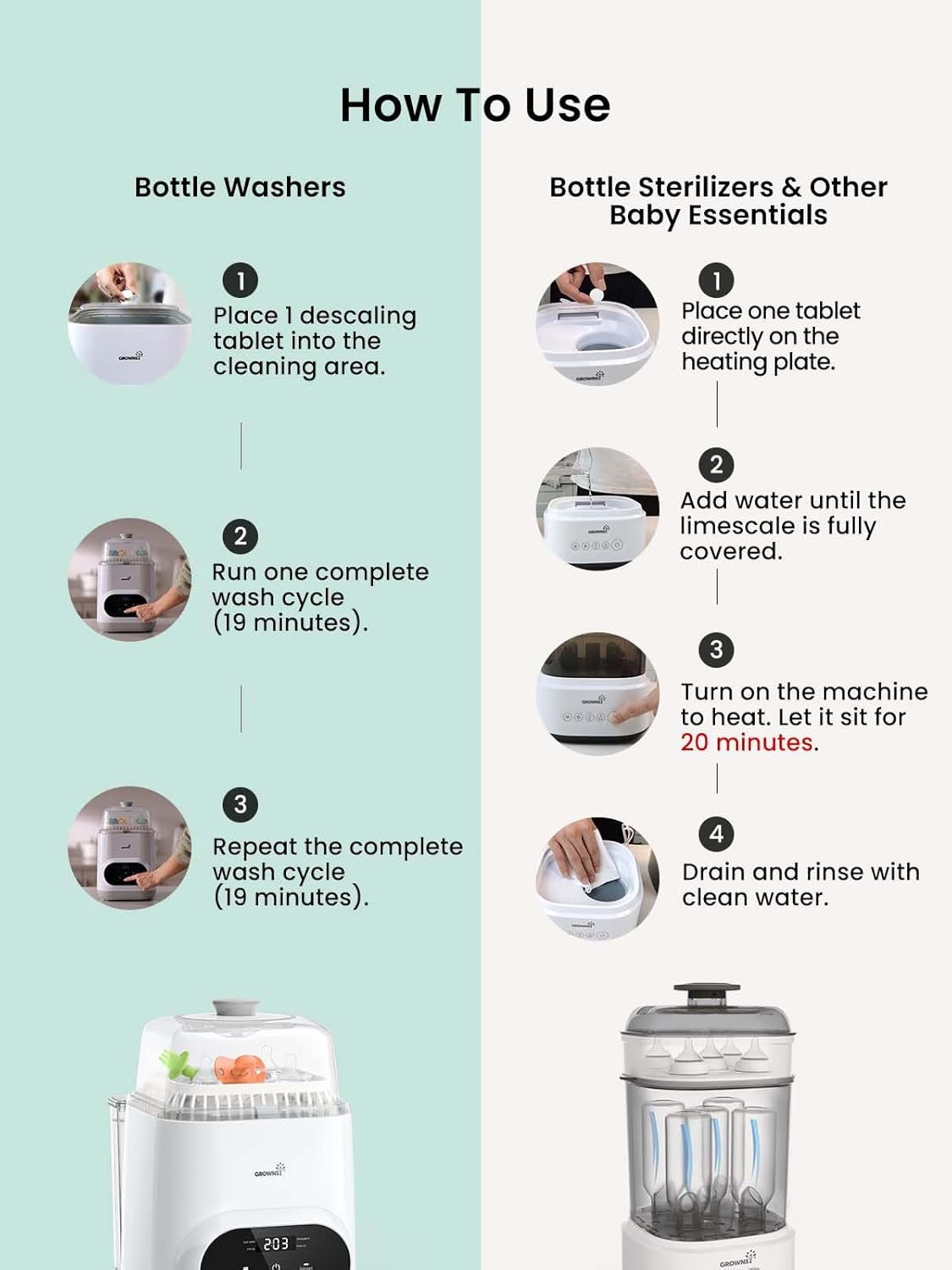 How To Use

Bottle Washers

1
Place 1 descaling tablet into the cleaning area.

2
Run one complete wash cycle (19 minutes).

3
Repeat the complete wash cycle (19 minutes).

GROWNSY

203

Bottle Sterilizers & Other Baby Essentials

1
Place one tablet directly on the heating plate.

2
Add water until the limescale is fully covered.

3
Turn on the machine to heat. Let it sit for 20 minutes.

4
Drain and rinse with clean water.

GROWNSY