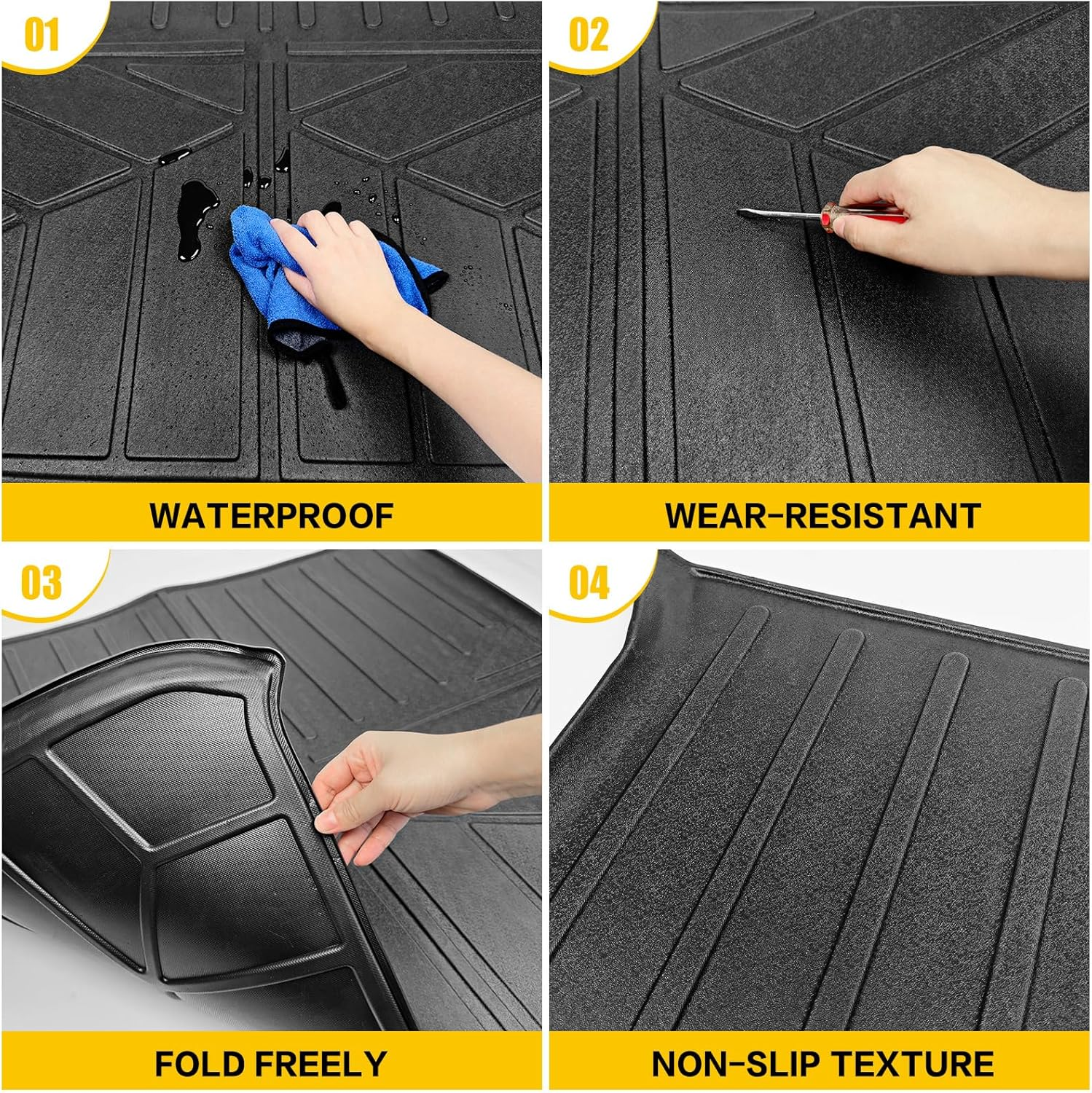 01

WATERPROOF

02

WEAR-RESISTANT

03

FOLD FREELY

04

NON-SLIP TEXTURE