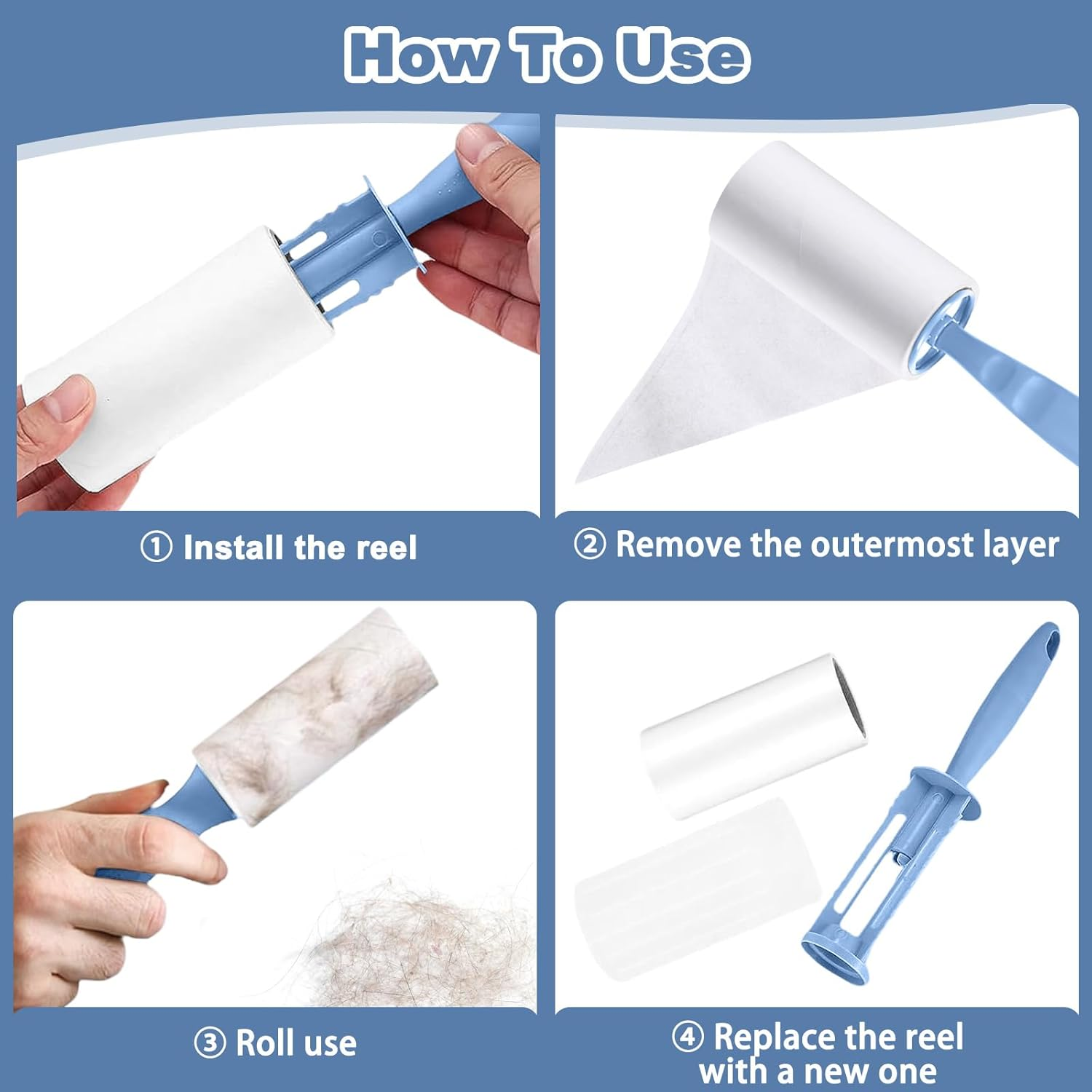 How To Use

① Install the reel

② Remove the outermost layer

③ Roll use

④ Replace the reel with a new one