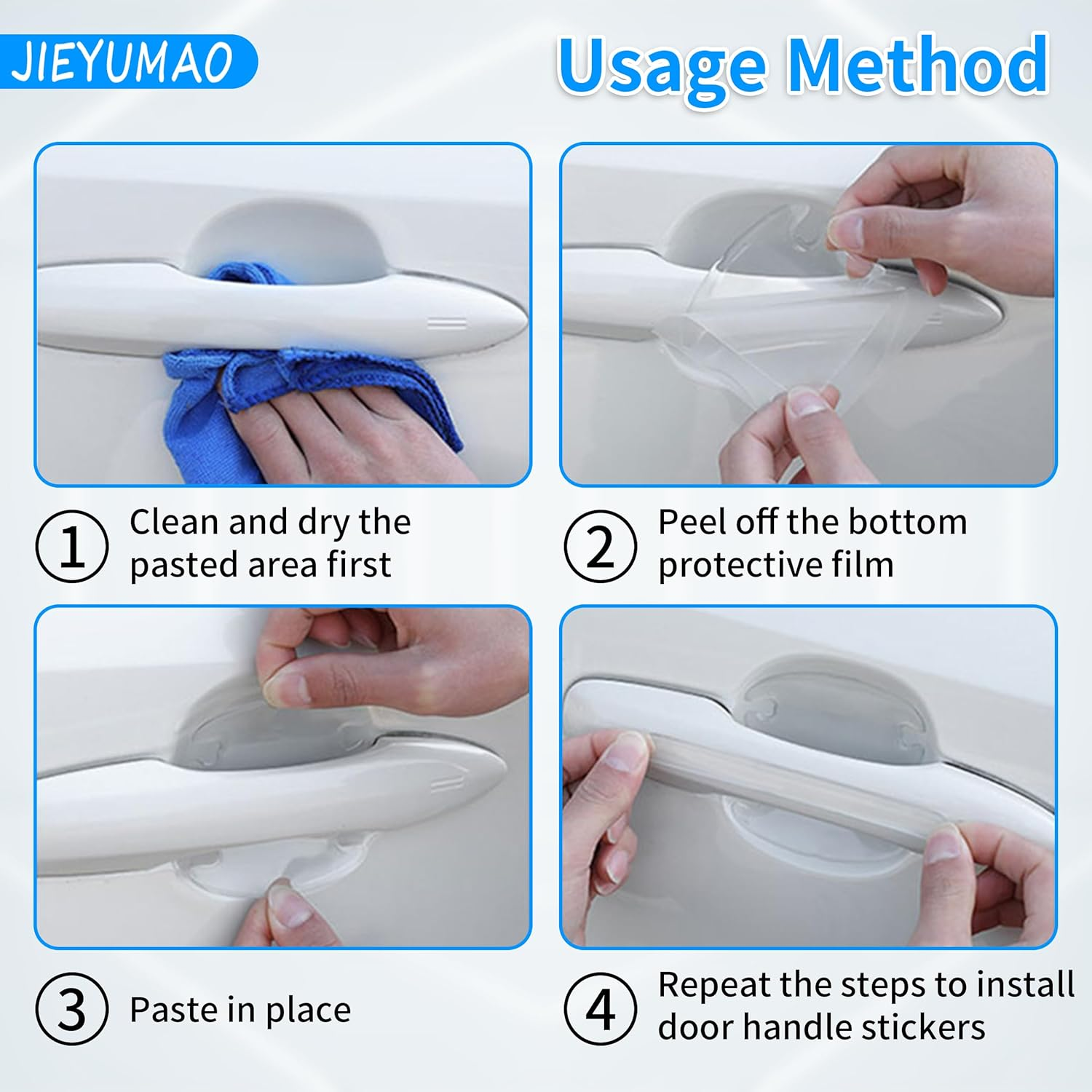 JIEYUMAO

Usage Method

1 Clean and dry the pasted area first

2 Peel off the bottom protective film

3 Paste in place

4 Repeat the steps to install door handle stickers