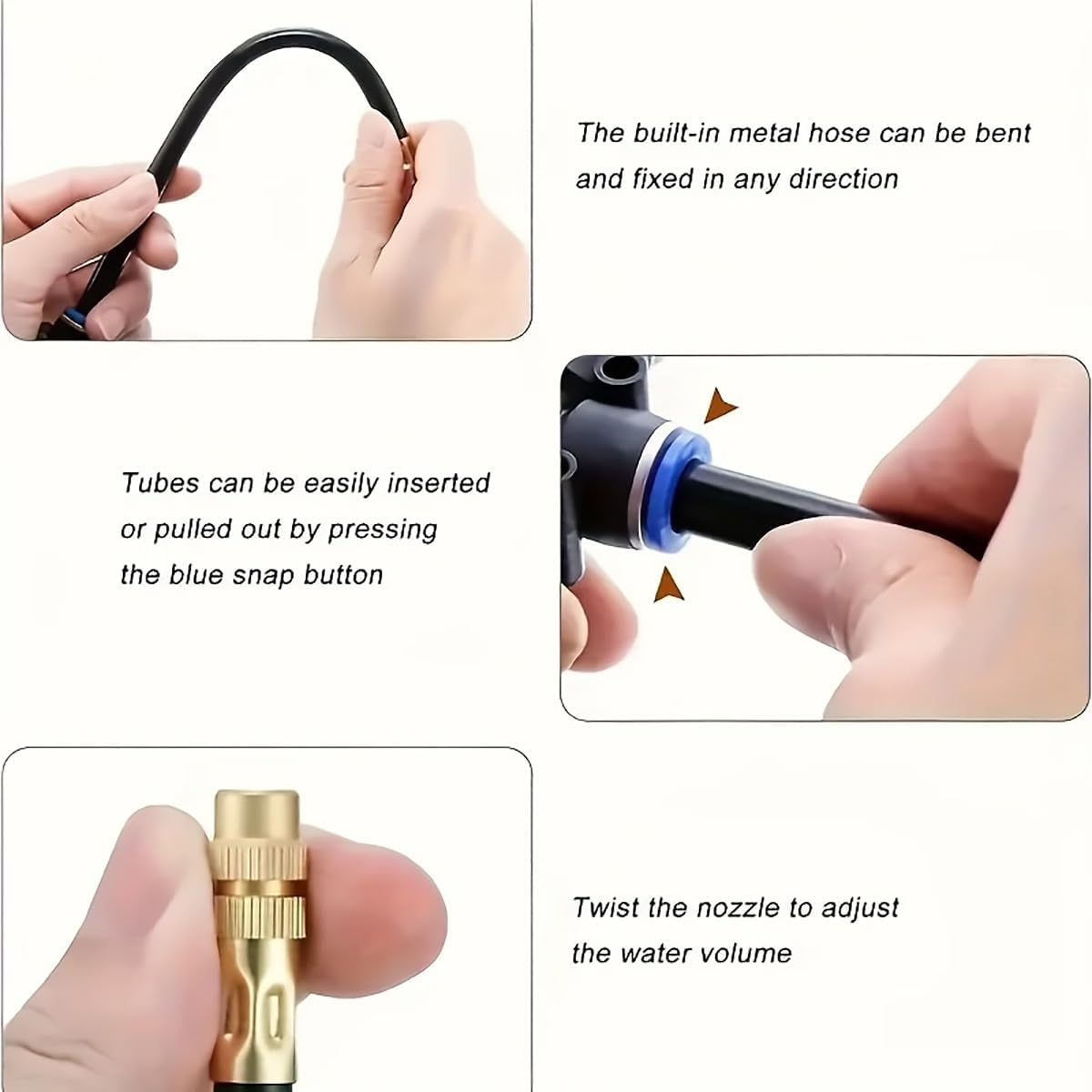 The built-in metal hose can be bent and fixed in any direction

Tubes can be easily inserted or pulled out by pressing the blue snap button

Twist the nozzle to adjust the water volume