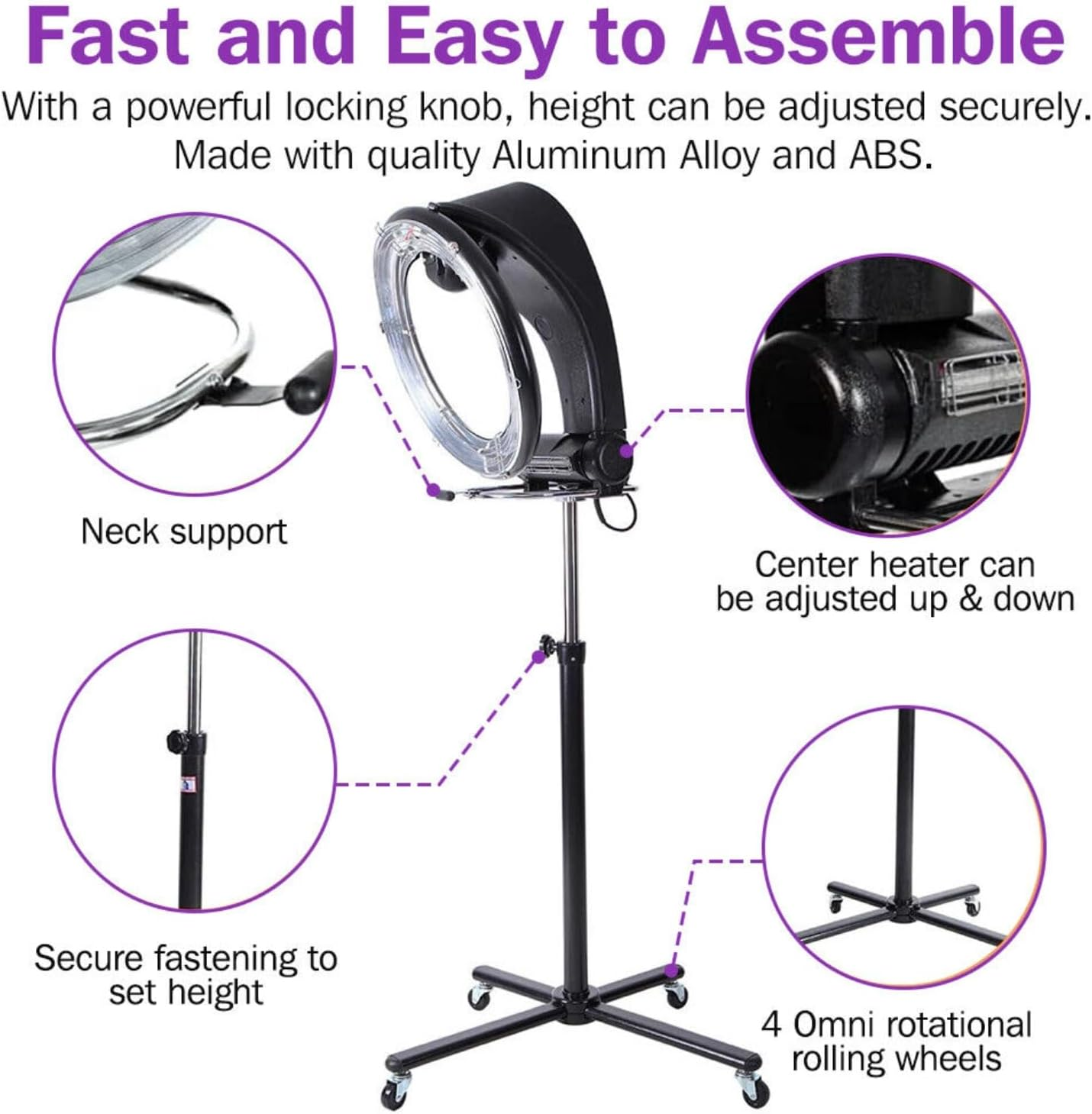 Fast and Easy to Assemble
With a powerful locking knob, height can be adjusted securely. Made with quality Aluminum Alloy and ABS.

Neck support

Center heater can be adjusted up & down

Secure fastening to set height

4 Omni rotational rolling wheels