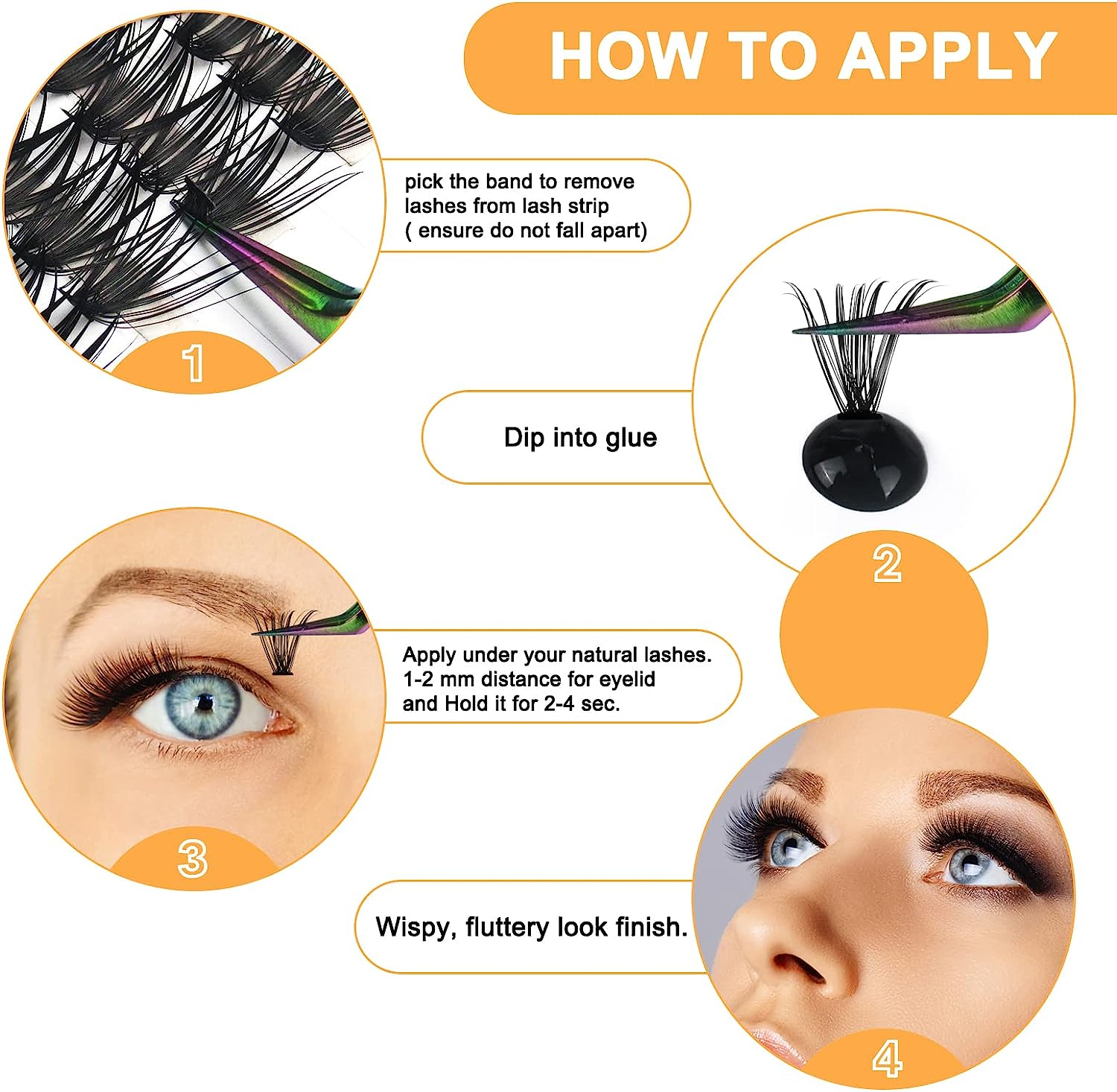 HOW TO APPLY

pick the band to remove lashes from lash strip ( ensure do not fall apart)

1

Dip into glue

2

Apply under your natural lashes. 1-2 mm distance for eyelid and Hold it for 2-4 sec.

3

Wispy, fluttery look finish.

4