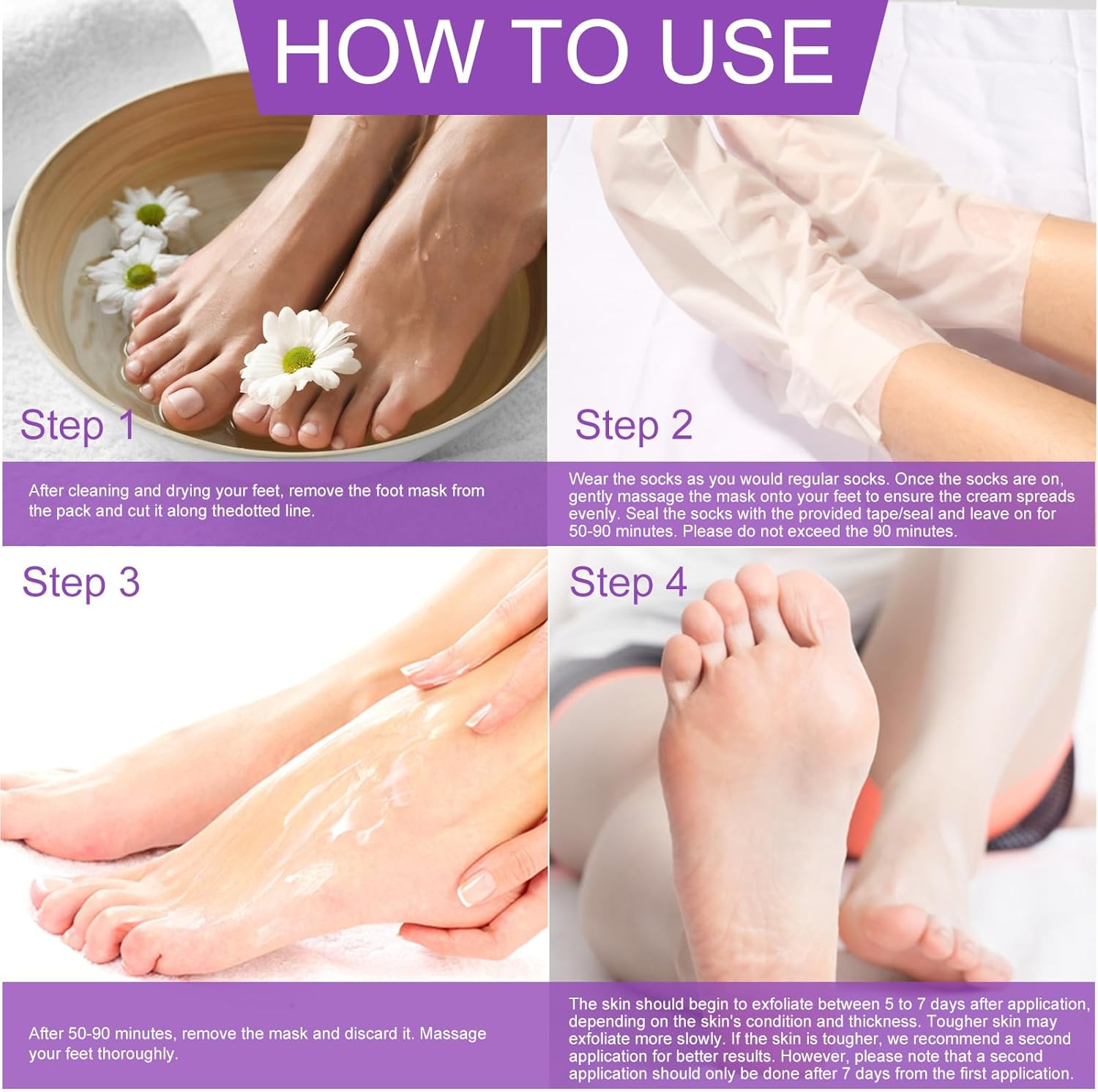 HOW TO USE

Step 1

After cleaning and drying your feet, remove the foot mask from the pack and cut it along thedotted line.

Step 2

Wear the socks as you would regular socks. Once the socks are on, gently massage the mask onto your feet to ensure the cream spreads evenly. Seal the socks with the provided tape/seal and leave on for 50-90 minutes. Please do not exceed the 90 minutes.

Step 3

After 50-90 minutes, remove the mask and discard it. Massage your feet thoroughly.

Step 4

The skin should begin to exfoliate between 5 to 7 days after application, depending on the skin's condition and thickness. Tougher skin may exfoliate more slowly. If the skin is tougher, we recommend a second application for better results. However, please note that a second application should only be done after 7 days from the first application.