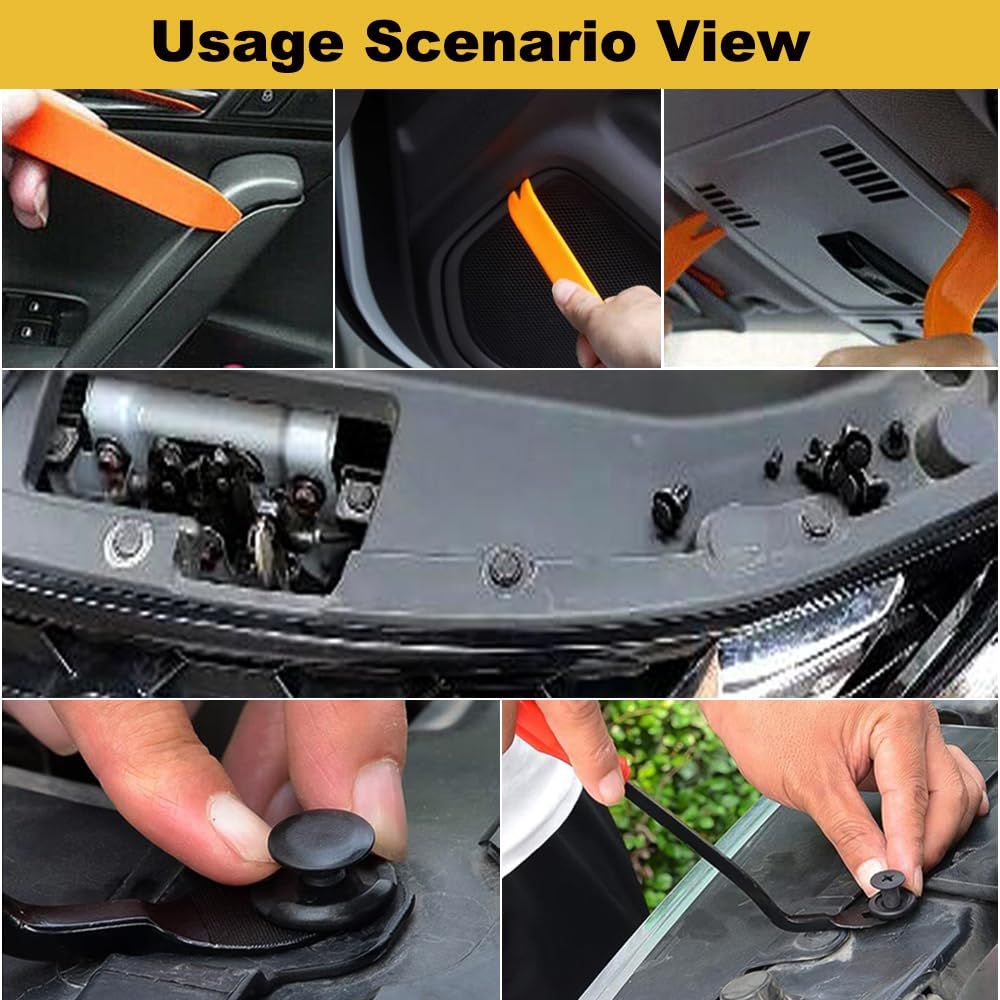 Usage Scenario View