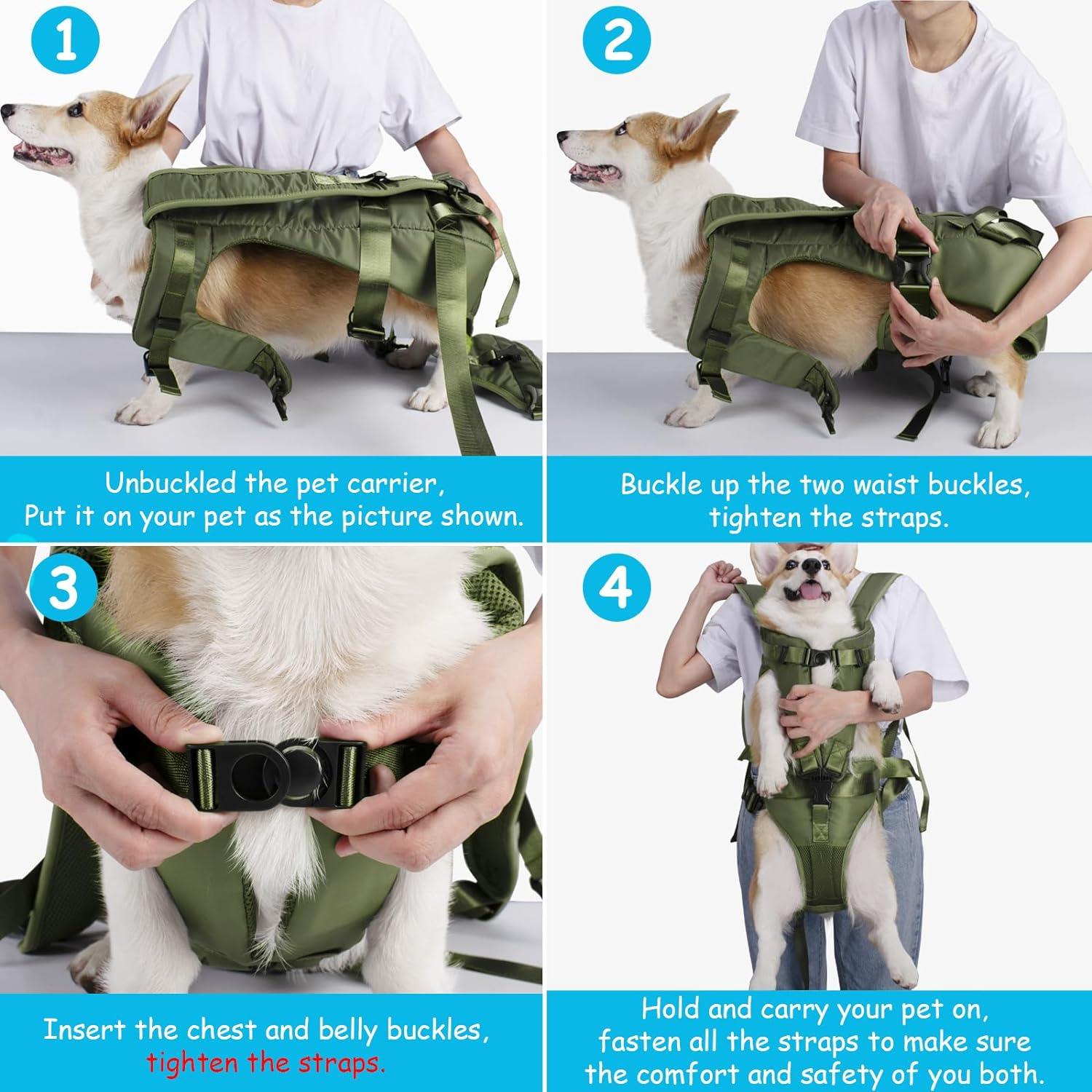 1

Unbuckled the pet carrier,
Put it on your pet as the picture shown.

2

Buckle up the two waist buckles,
tighten the straps.

3

Insert the chest and belly buckles,
tighten the straps.

4

Hold and carry your pet on,
fasten all the straps to make sure
the comfort and safety of you both.