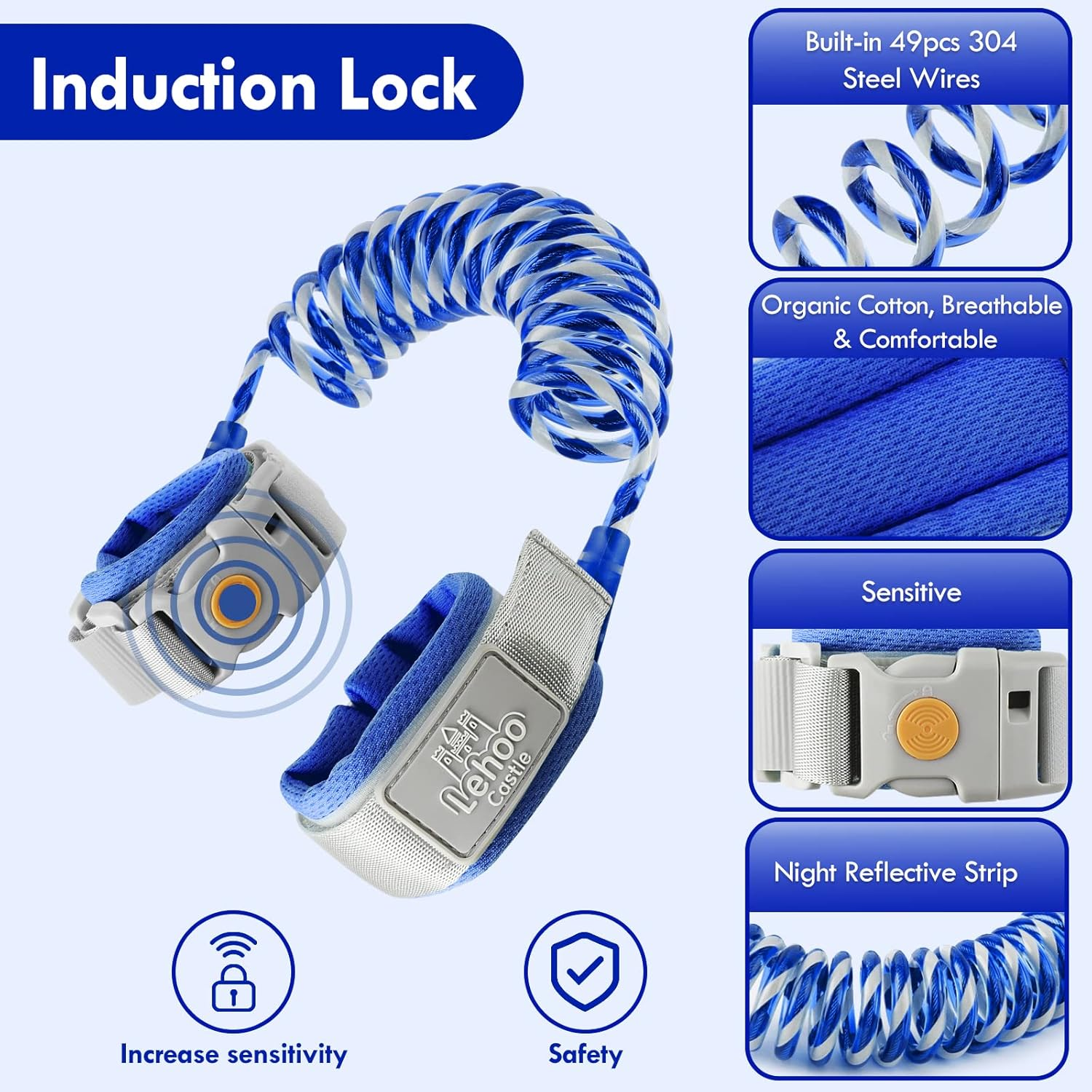 Induction Lock

Lehoo Castle

Increase sensitivity

Safety

Built-in 49pcs 304 Steel Wires

Organic Cotton, Breathable & Comfortable

Sensitive

Night Reflective Strip