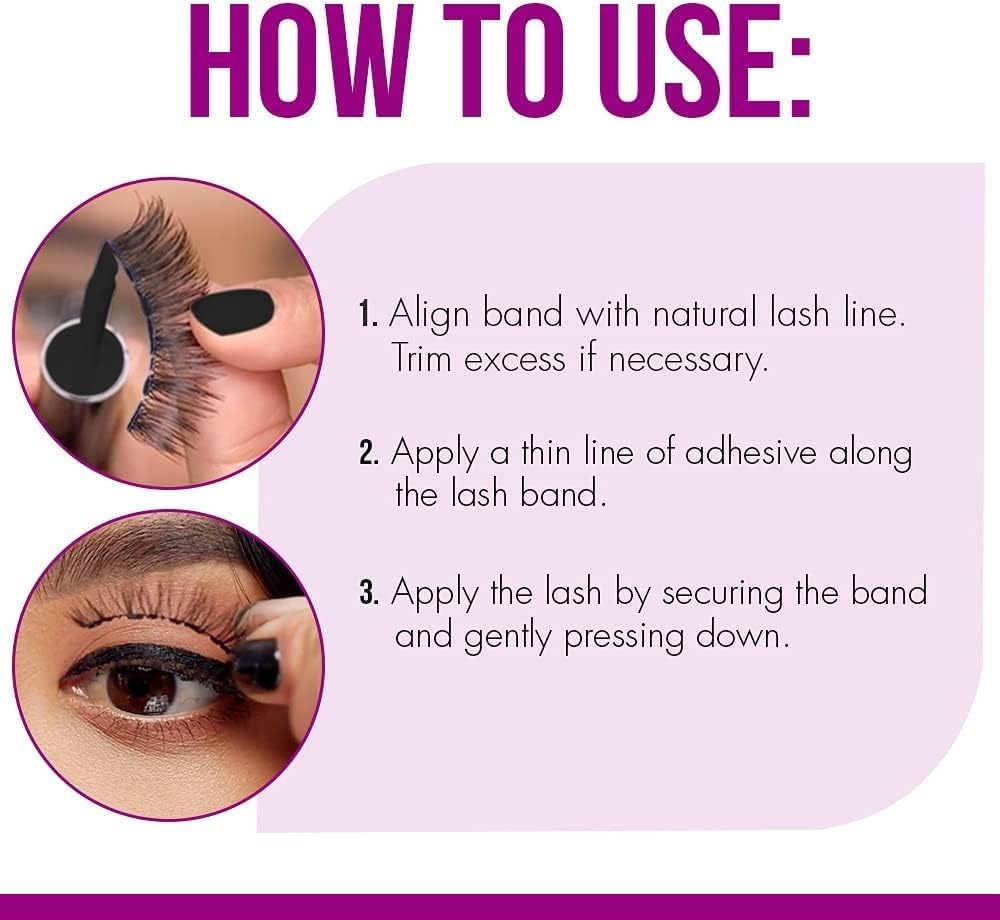 HOW TO USE:

1. Align band with natural lash line. Trim excess if necessary.

2. Apply a thin line of adhesive along the lash band.

3. Apply the lash by securing the band and gently pressing down.