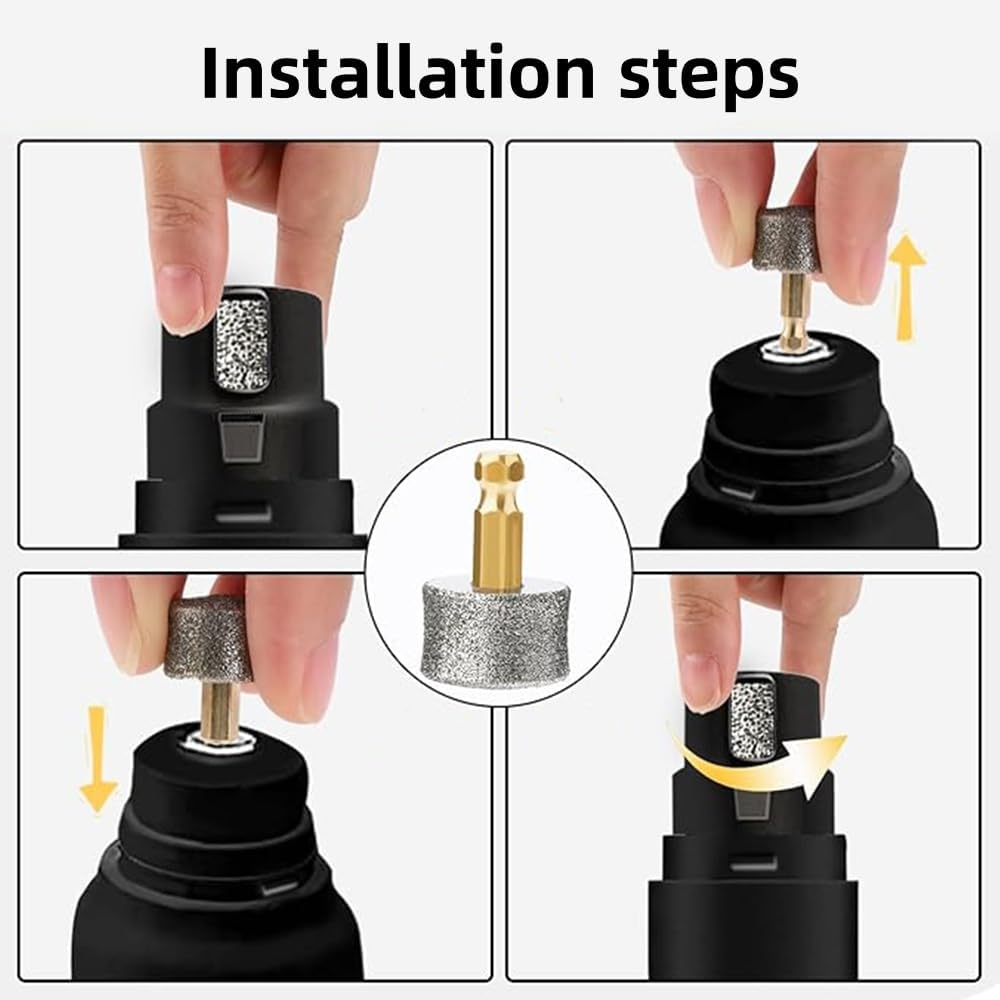 Installation steps