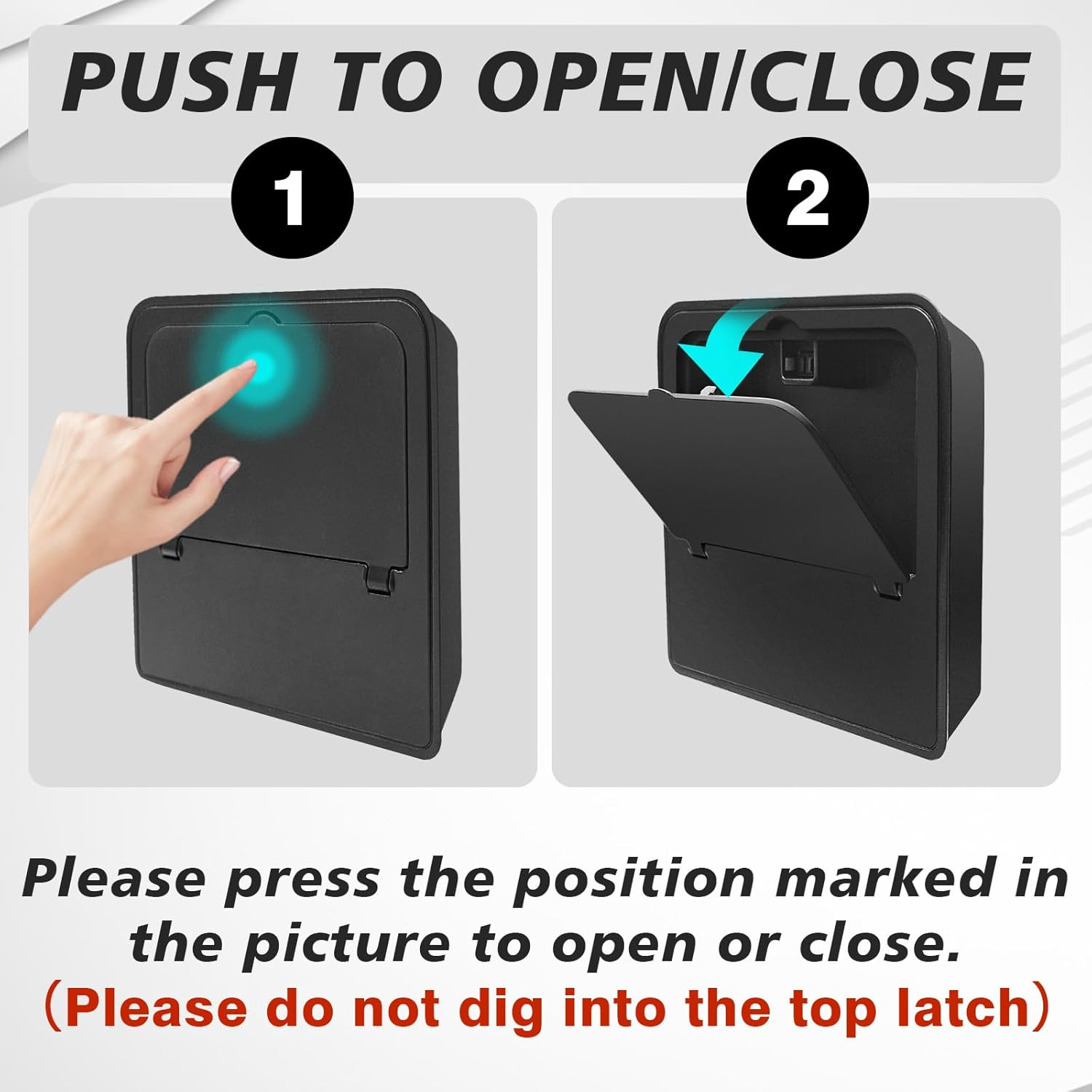 PUSH TO OPEN/CLOSE

1

2

Please press the position marked in the picture to open or close.
（Please do not dig into the top latch）