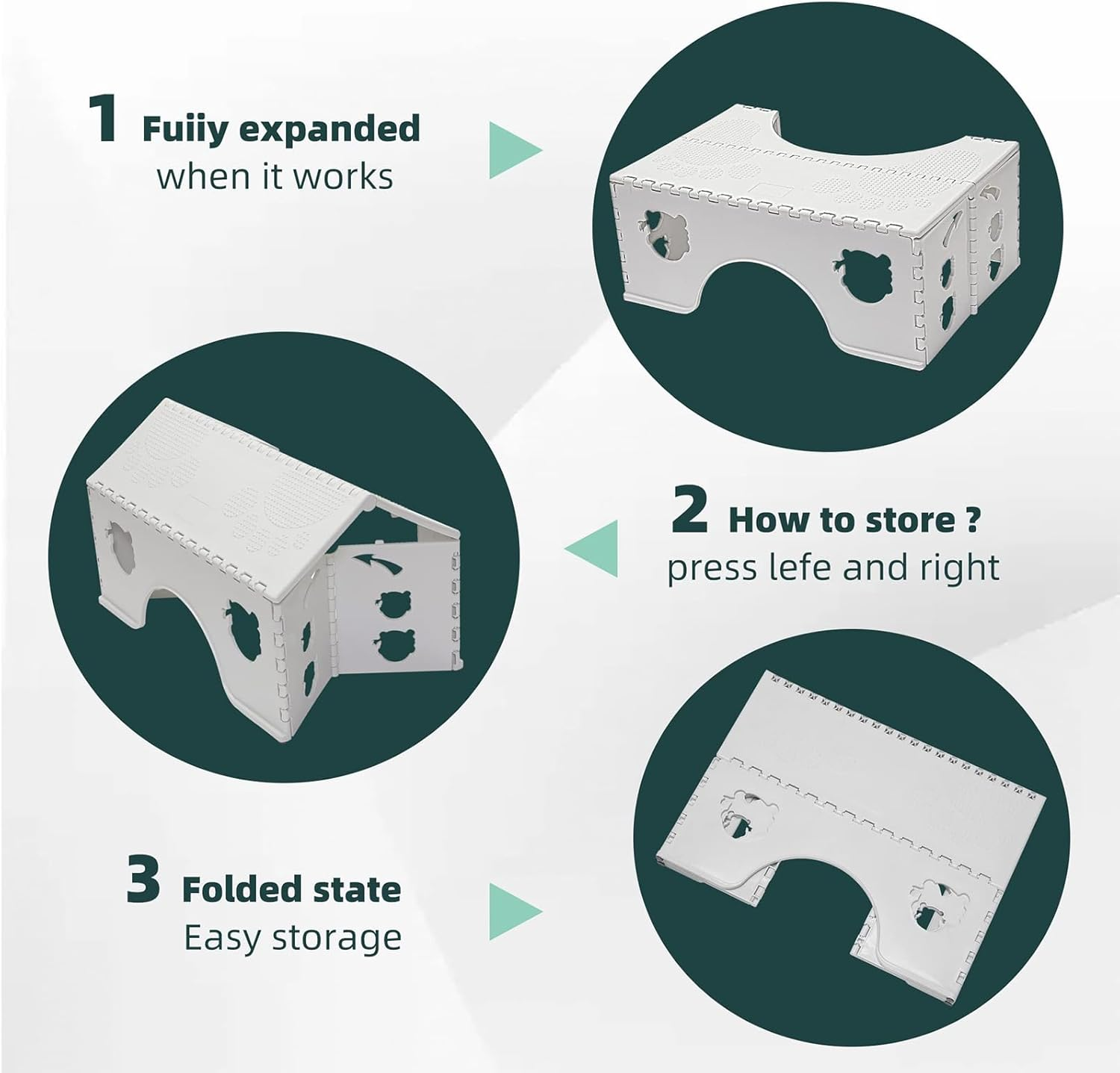 1 Fuiiy expanded
when it works

2 How to store ?
press lefe and right

3 Folded state
Easy storage