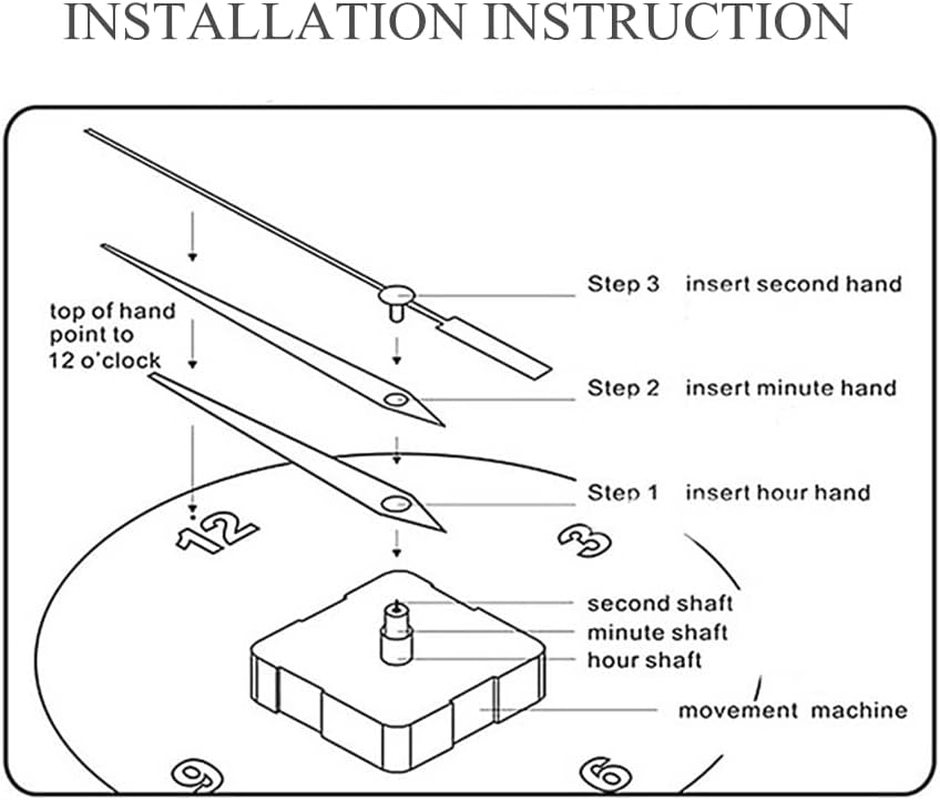 INSTALLATION INSTRUCTION

top of hand point to 12 o'clock

Step 3 insert second hand

Step 2 insert minute hand

Step 1 insert hour hand

12

3

second shaft

minute shaft

hour shaft

movement machine

9

6