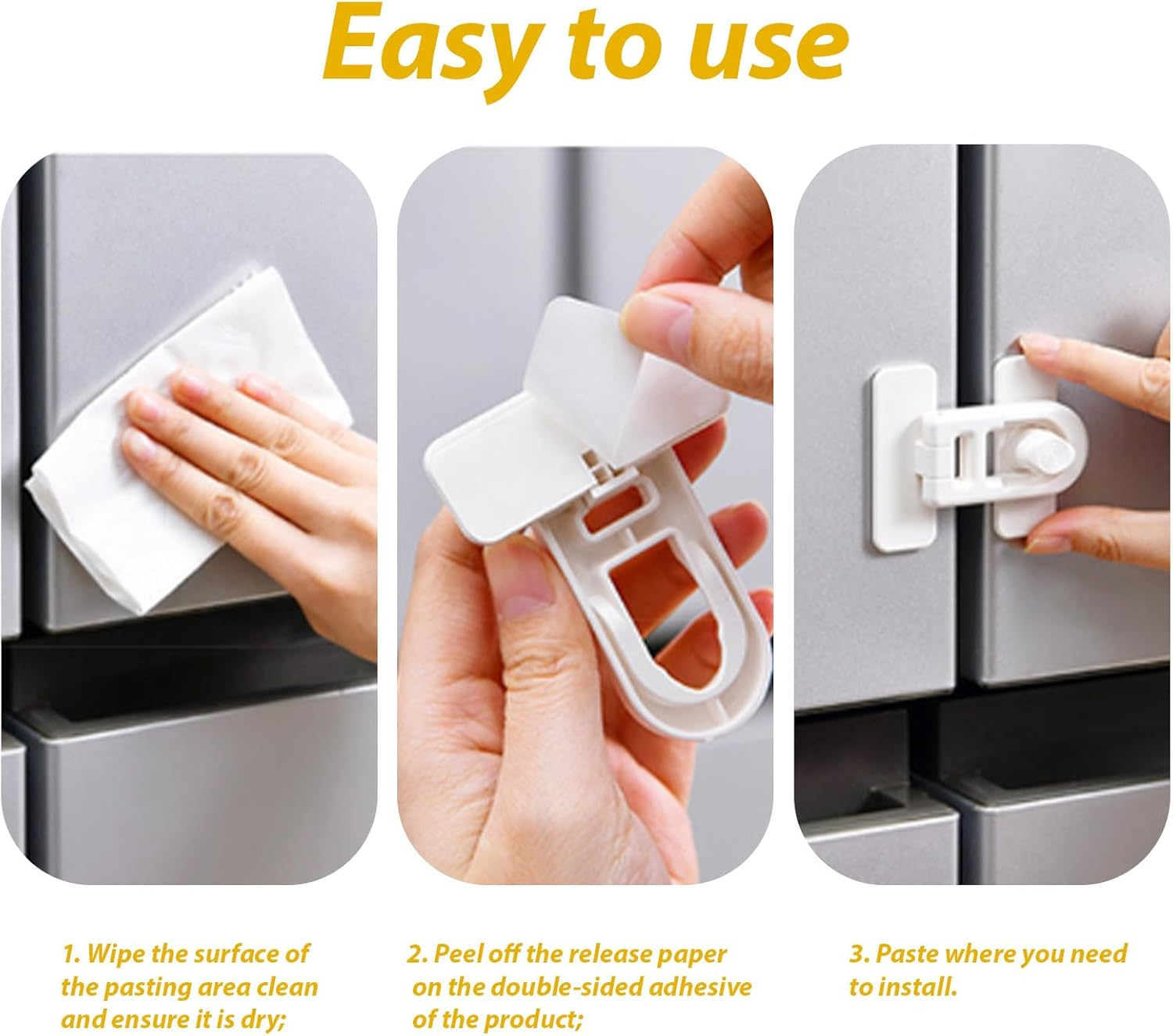 Easy to use

1. Wipe the surface of the pasting area clean and ensure it is dry;

2. Peel off the release paper on the double-sided adhesive of the product;

3. Paste where you need to install.