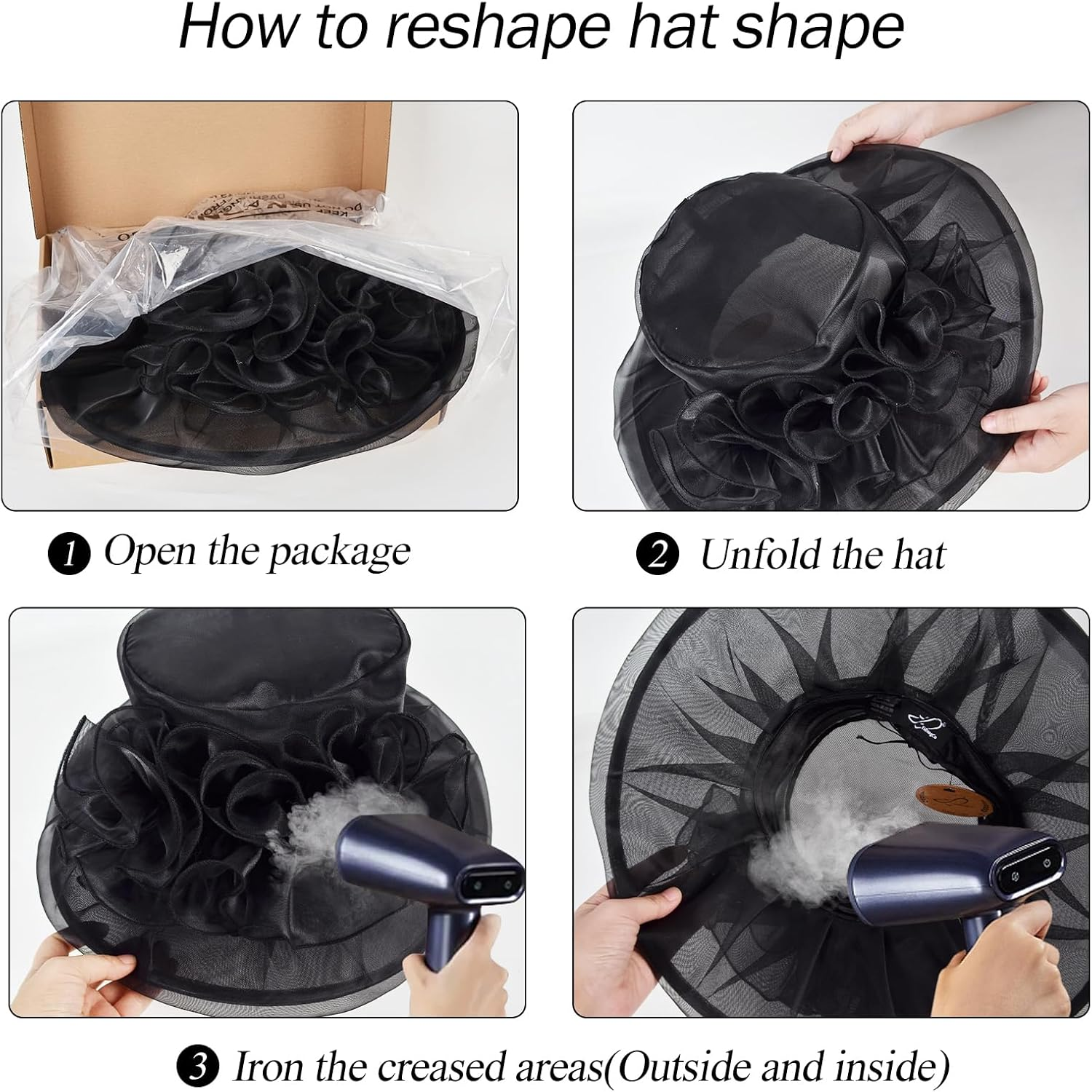 How to reshape hat shape

❶ Open the package

❷ Unfold the hat

❸ Iron the creased areas(Outside and inside)