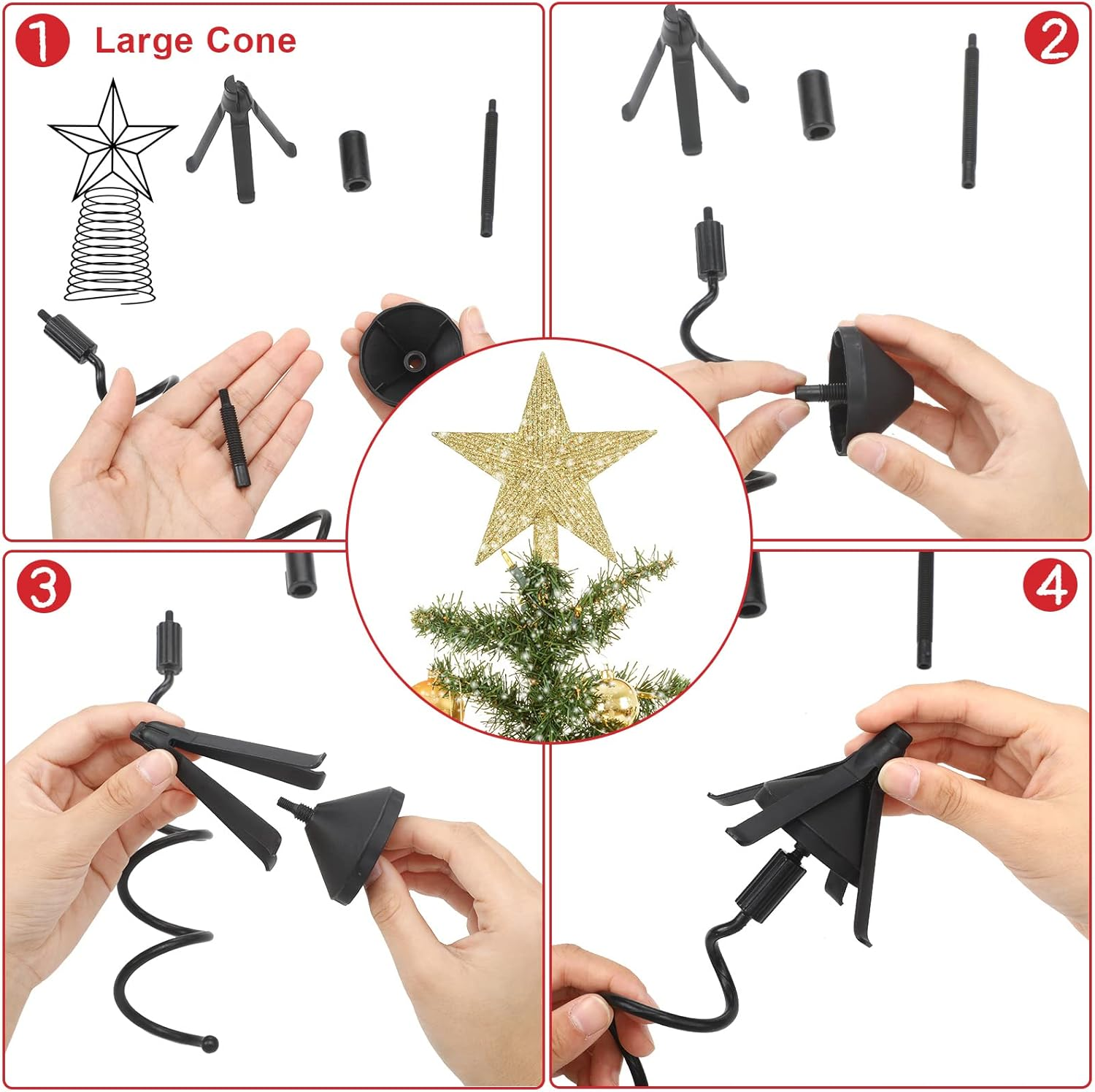 1 Large Cone

2

3

4