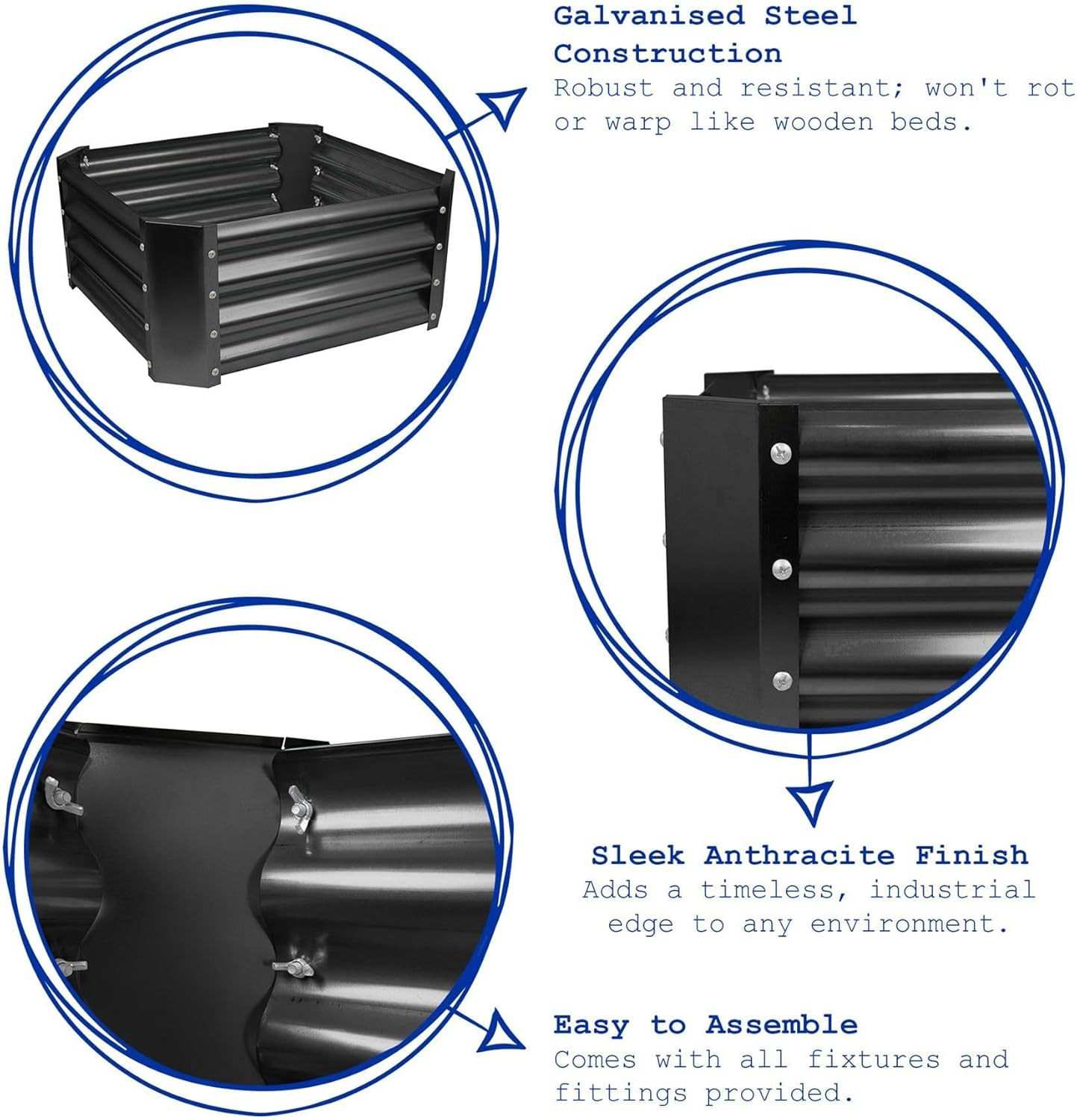 Galvanised Steel Construction
Robust and resistant; won't rot or warp like wooden beds.

Sleek Anthracite Finish
Adds a timeless, industrial edge to any environment.

Easy to Assemble
Comes with all fixtures and fittings provided.