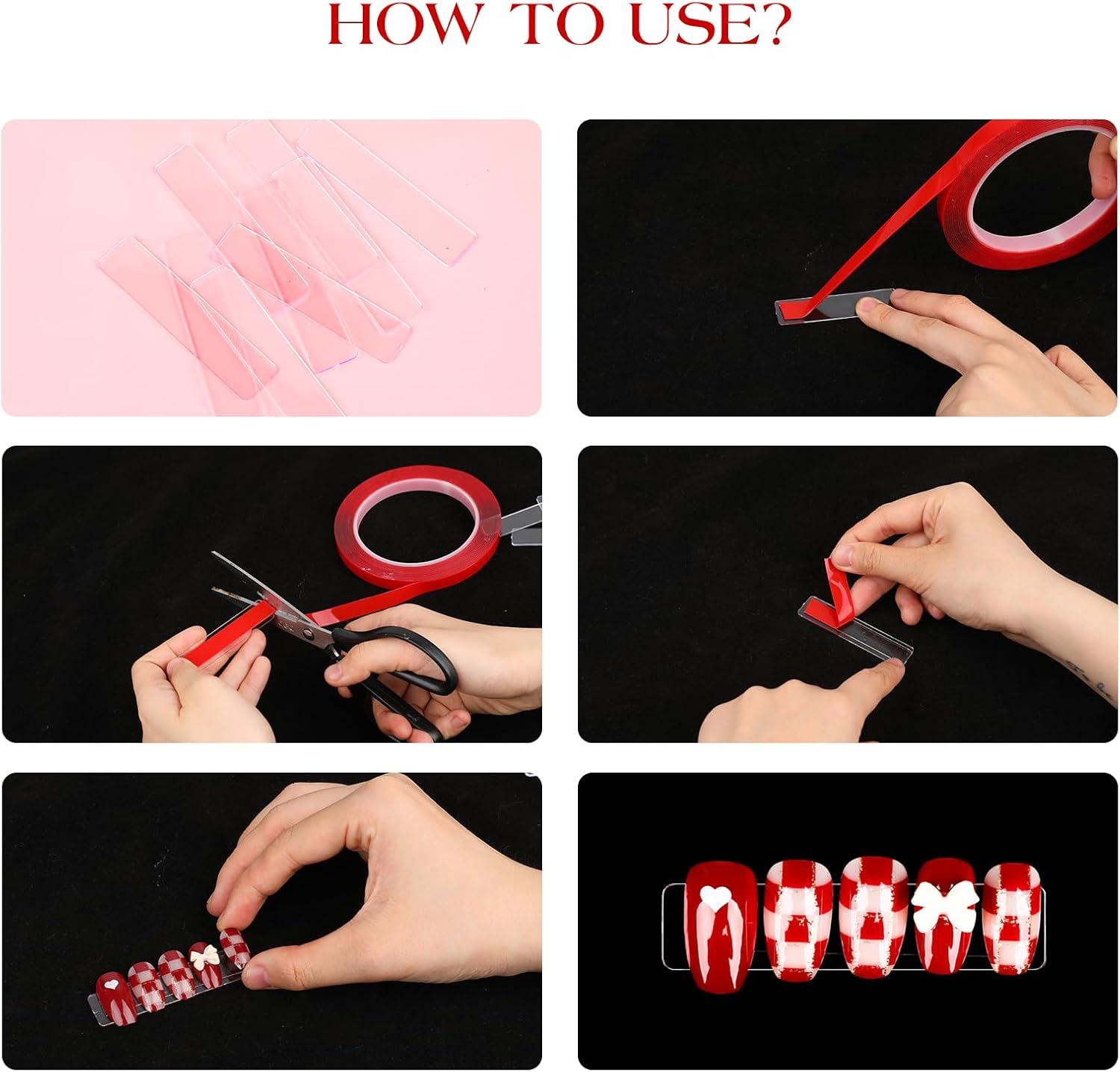 HOW TO USE?