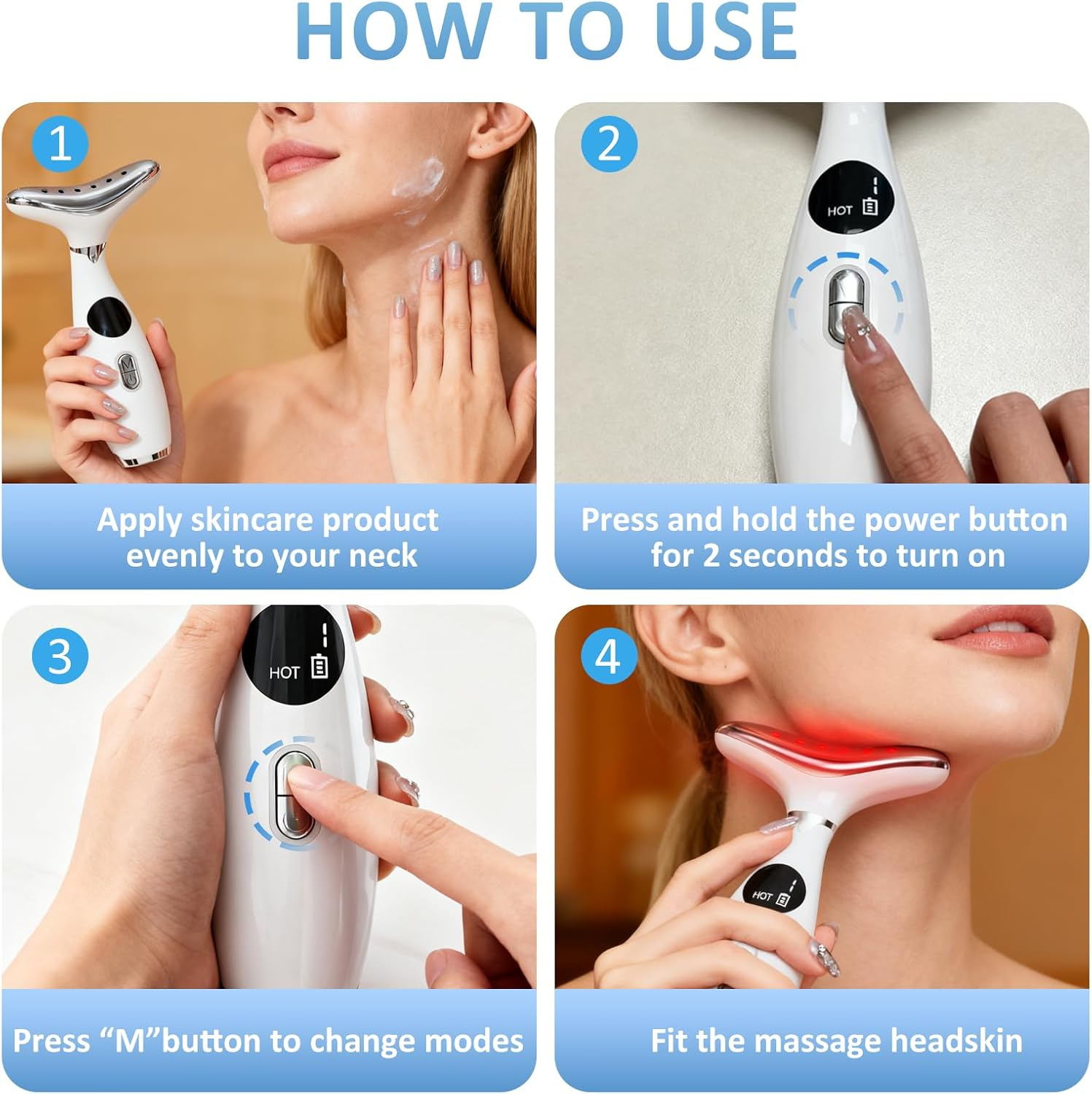 HOW TO USE

1

M

Apply skincare product evenly to your neck

2

1

HOT

Press and hold the power button for 2 seconds to turn on

3

1

HOT

Press “M”button to change modes

4

1

HOT

Fit the massage headskin