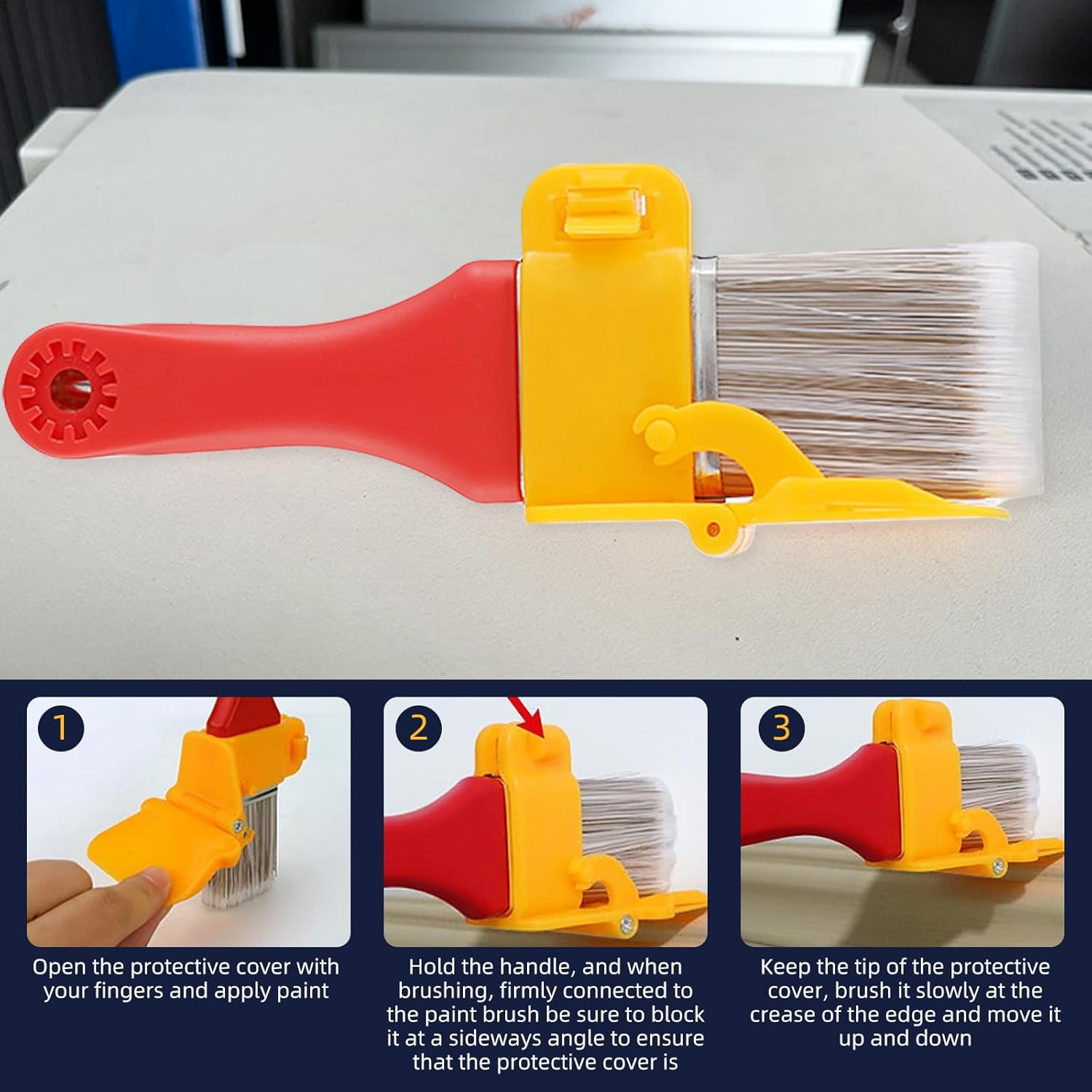 1

Open the protective cover with your fingers and apply paint

2

Hold the handle, and when brushing, firmly connected to the paint brush be sure to block it at a sideways angle to ensure that the protective cover is

3

Keep the tip of the protective cover, brush it slowly at the crease of the edge and move it up and down