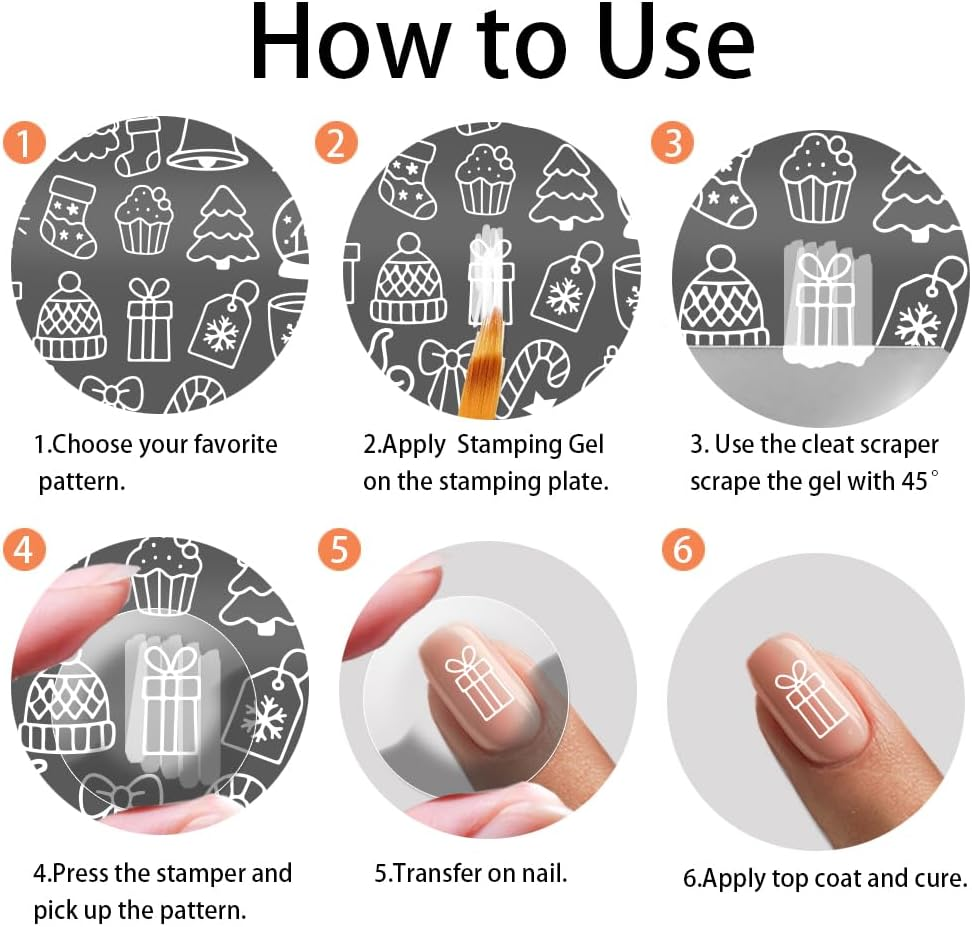 How to Use

1

1.Choose your favorite pattern.

2

2.Apply Stamping Gel on the stamping plate.

3

3. Use the cleat scraper scrape the gel with 45°

4

4.Press the stamper and pick up the pattern.

5

5.Transfer on nail.

6

6.Apply top coat and cure.