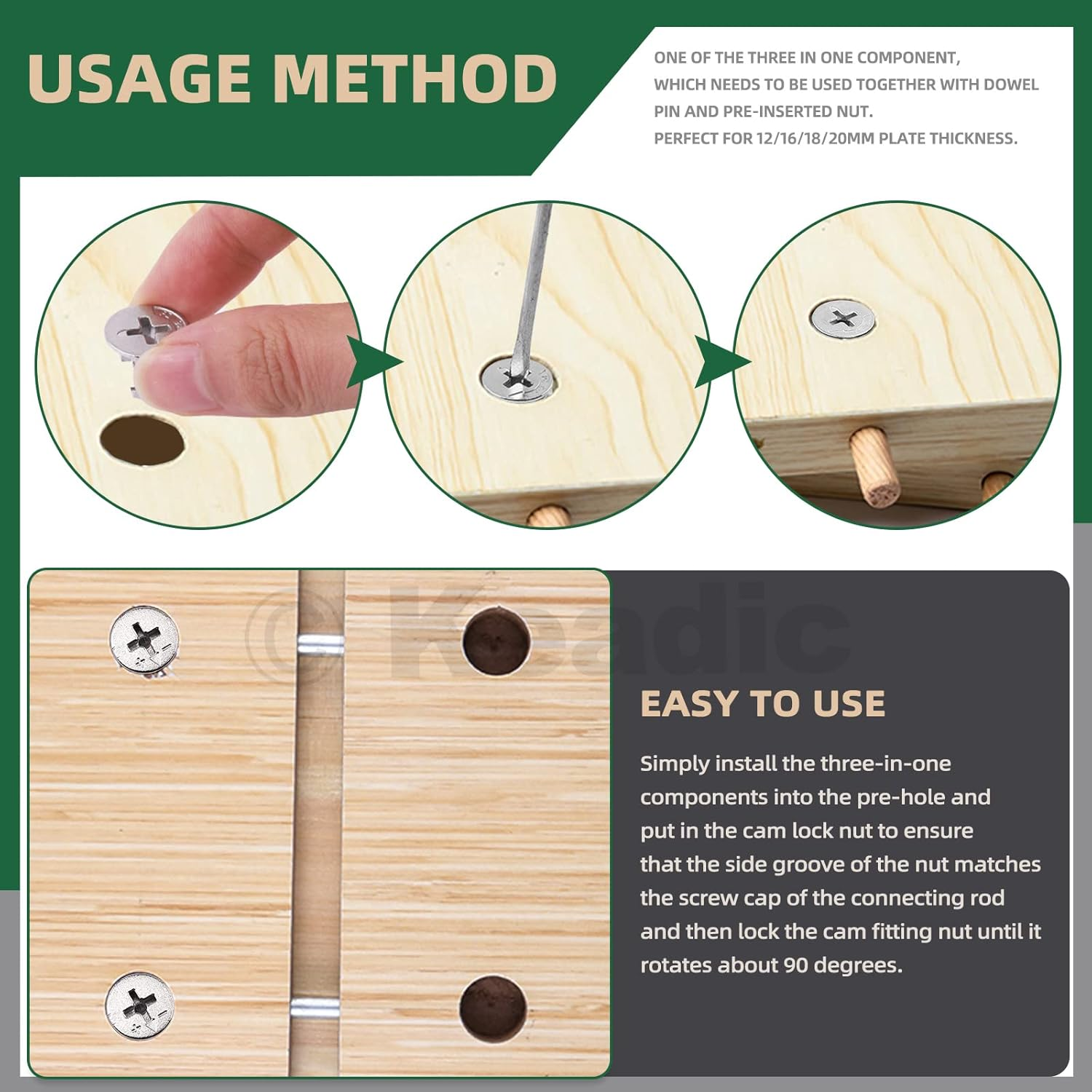 USAGE METHOD

ONE OF THE THREE IN ONE COMPONENT, WHICH NEEDS TO BE USED TOGETHER WITH DOWEL PIN AND PRE-INSERTED NUT.
PERFECT FOR 12/16/18/20MM PLATE THICKNESS.

© Keadic

EASY TO USE

Simply install the three-in-one components into the pre-hole and put in the cam lock nut to ensure that the side groove of the nut matches the screw cap of the connecting rod and then lock the cam fitting nut until it rotates about 90 degrees.