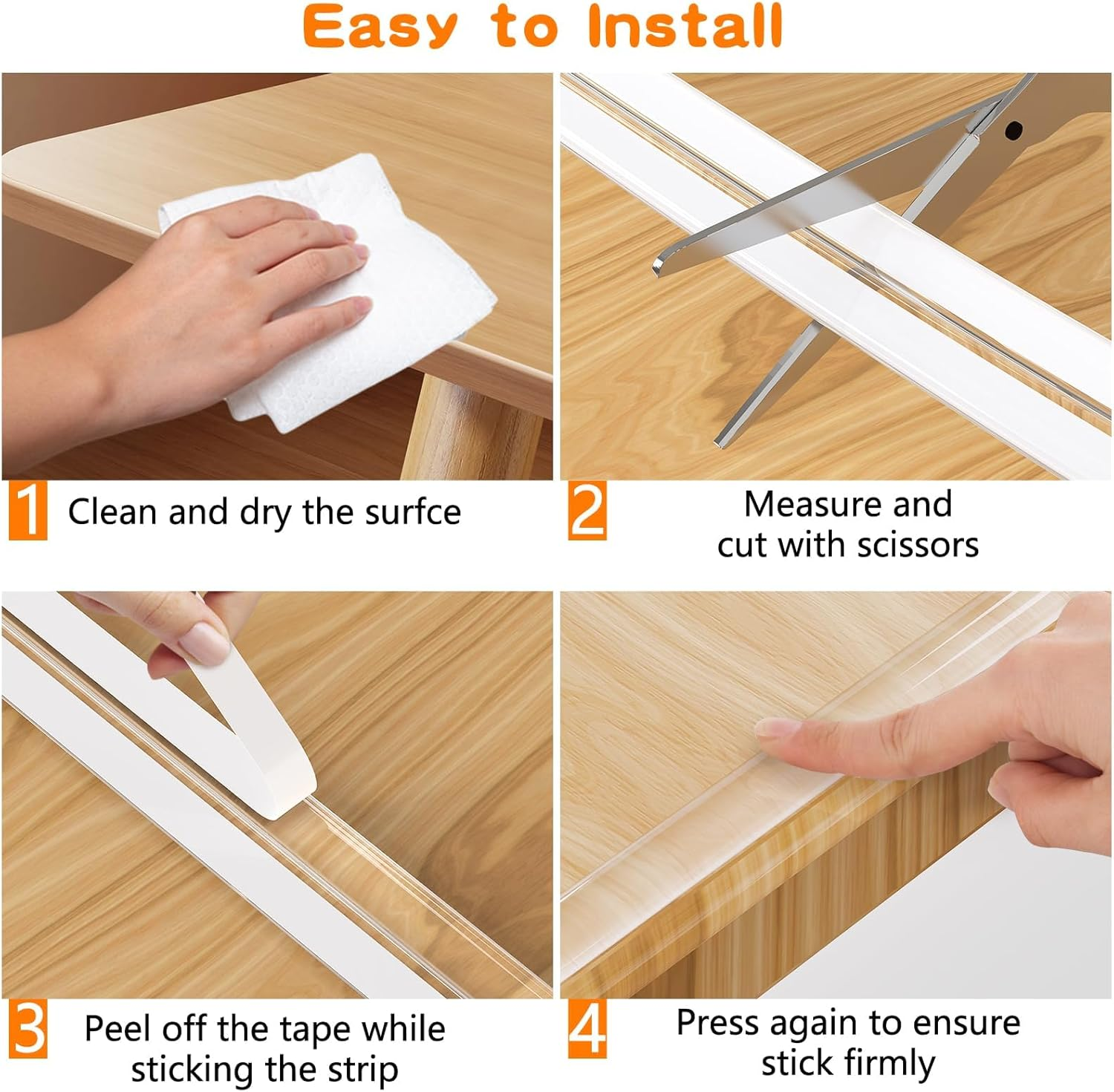 Easy to Install

1 Clean and dry the surfce

2 Measure and cut with scissors

3 Peel off the tape while sticking the strip

4 Press again to ensure stick firmly