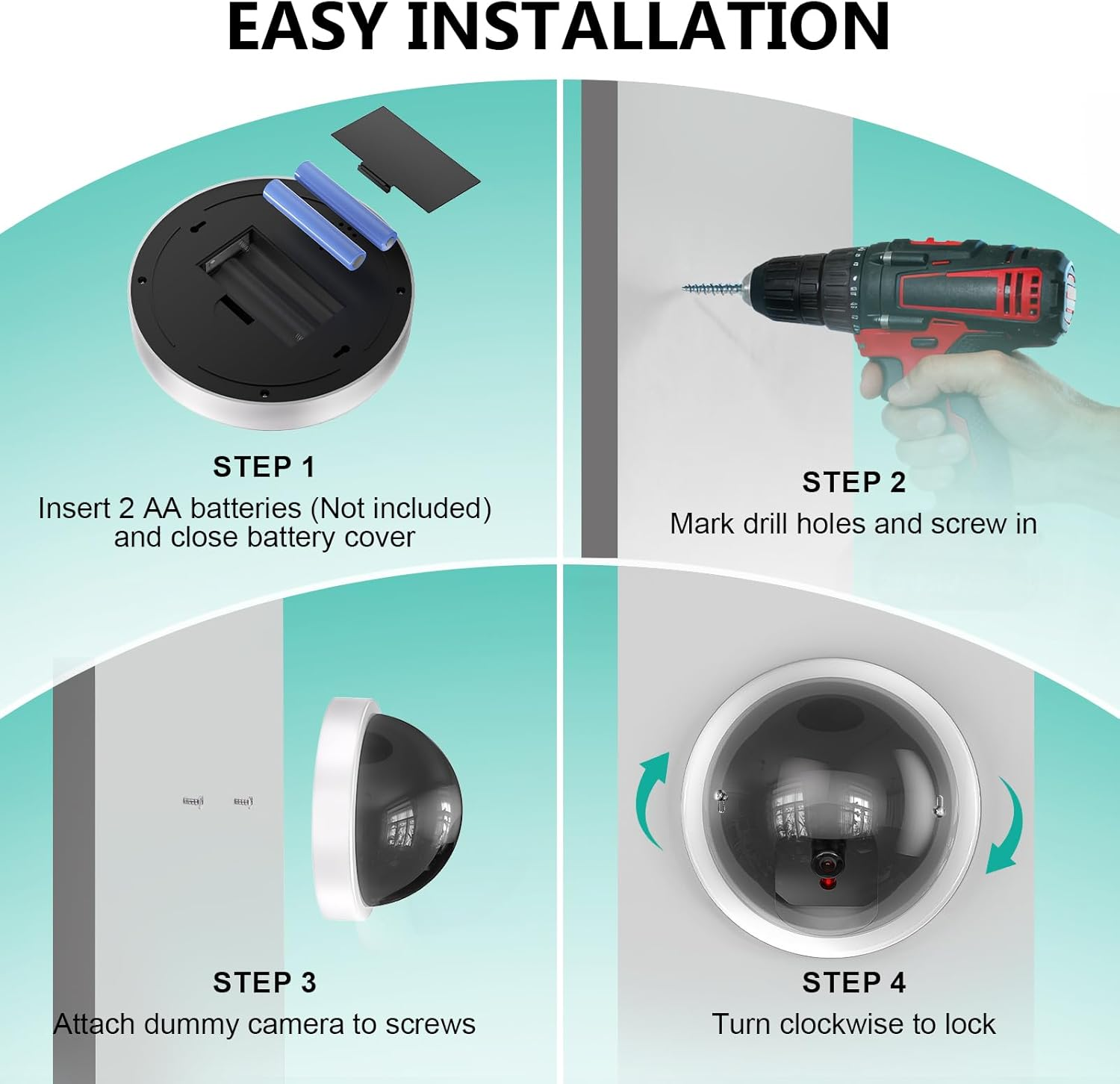 EASY INSTALLATION

STEP 1
Insert 2 AA batteries (Not included) and close battery cover

STEP 2
Mark drill holes and screw in

STEP 3
Attach dummy camera to screws

STEP 4
Turn clockwise to lock