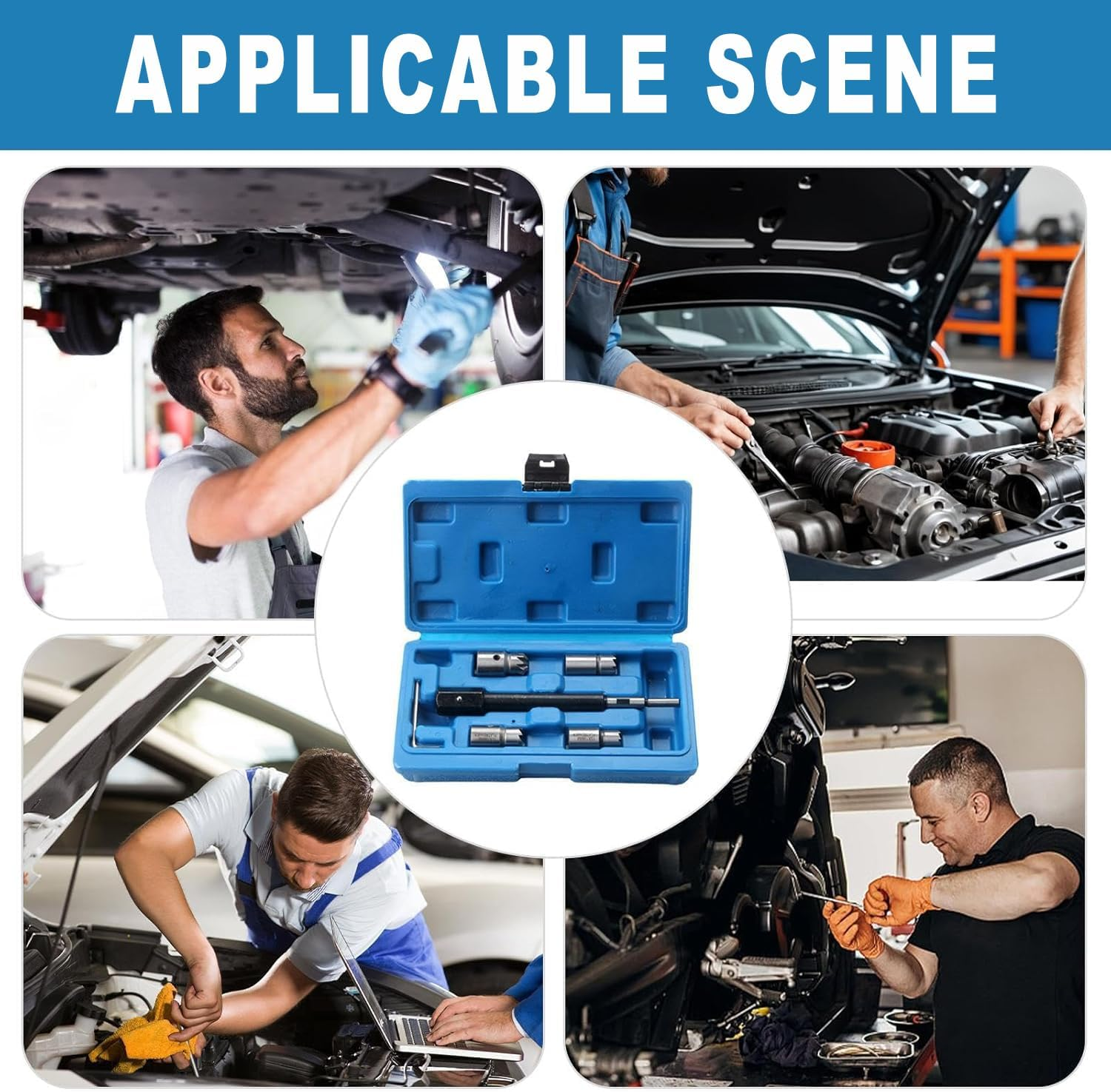 APPLICABLE SCENE