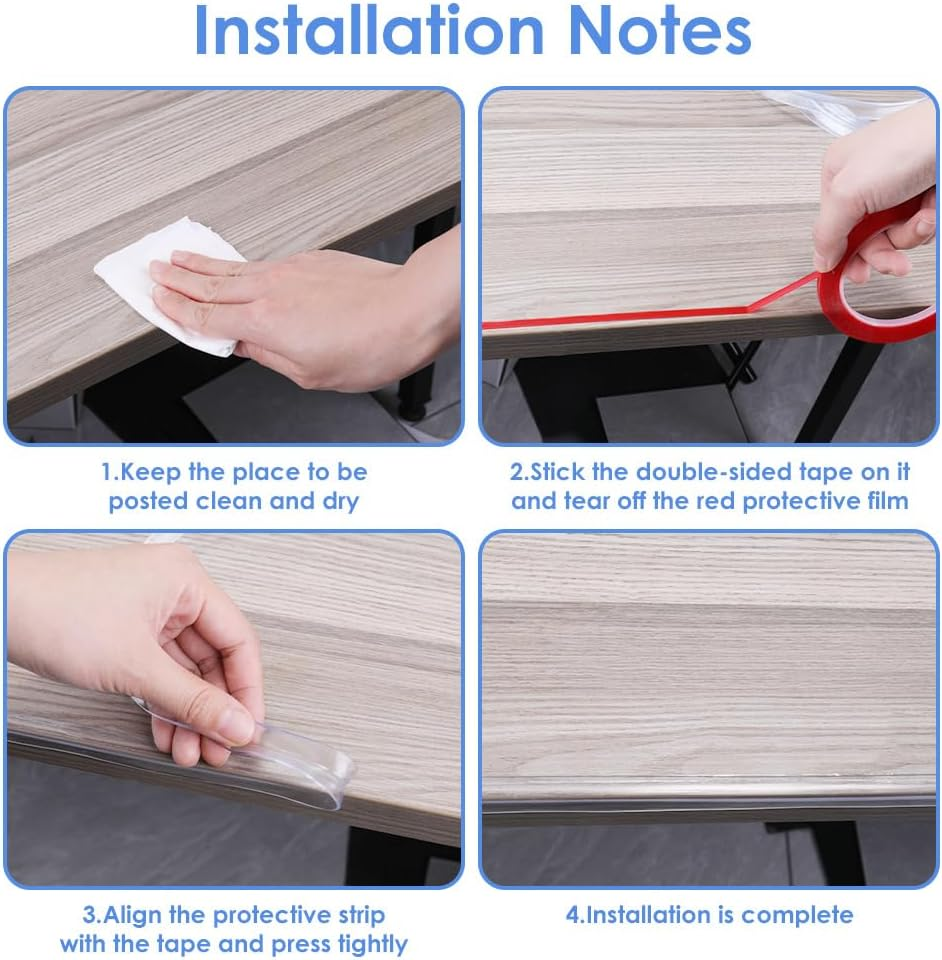 Installation Notes

1.Keep the place to be posted clean and dry

2.Stick the double-sided tape on it and tear off the red protective film

3.Align the protective strip with the tape and press tightly

4.Installation is complete