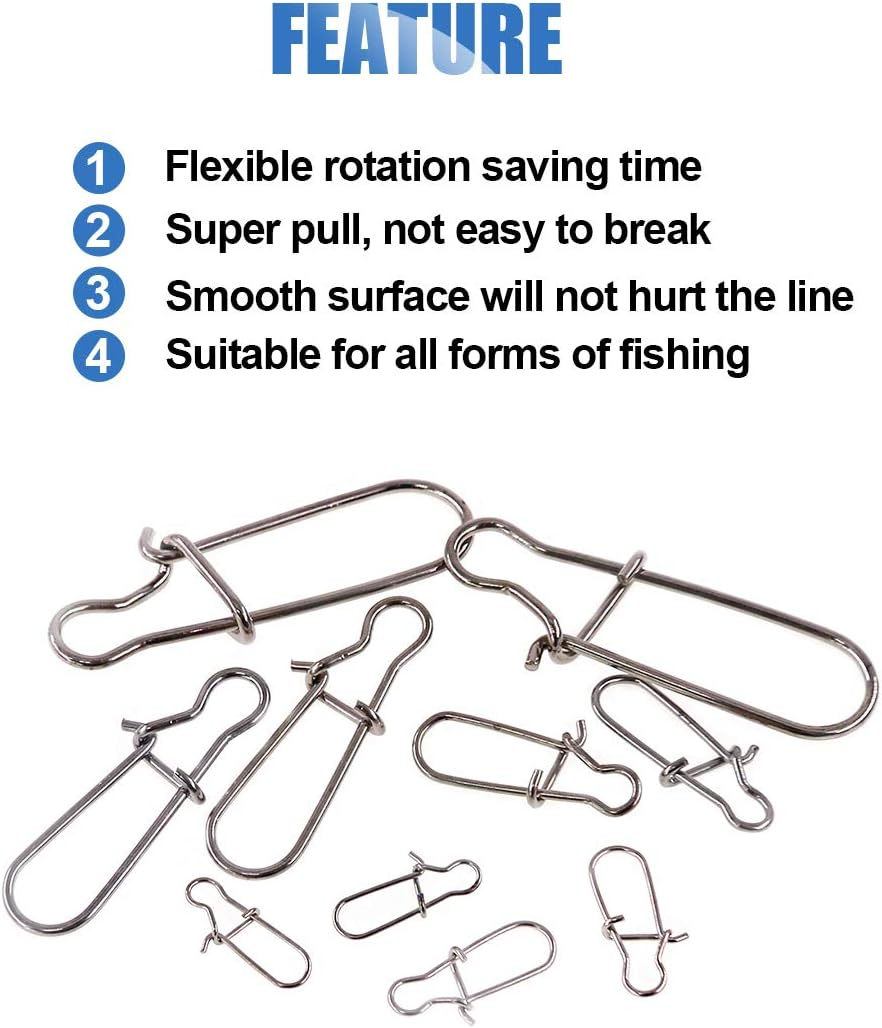 FEATURE

1 Flexible rotation saving time
2 Super pull, not easy to break
3 Smooth surface will not hurt the line
4 Suitable for all forms of fishing