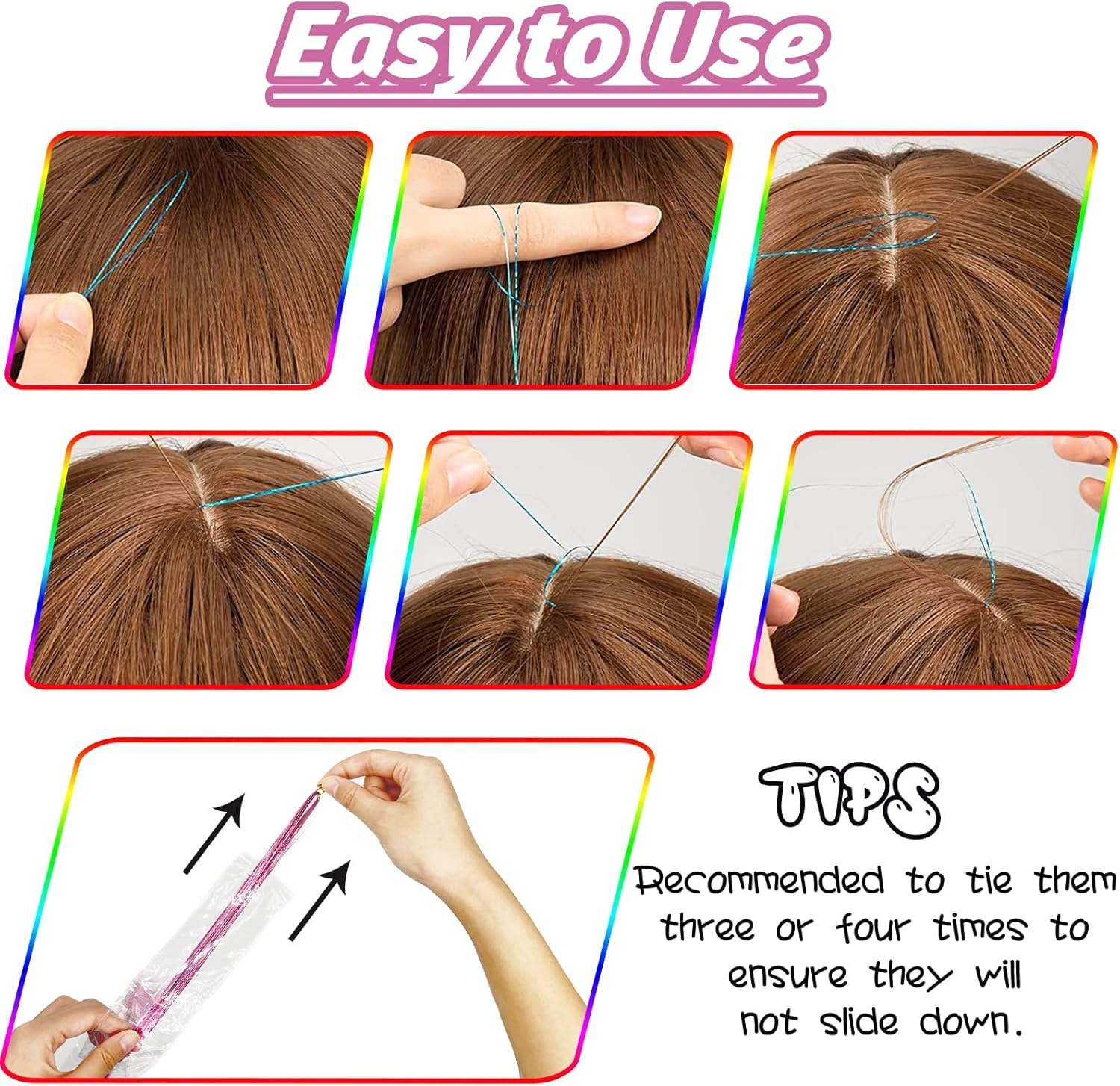 Easy to Use

TIPS

Recommended to tie them three or four times to ensure they will not slide down.