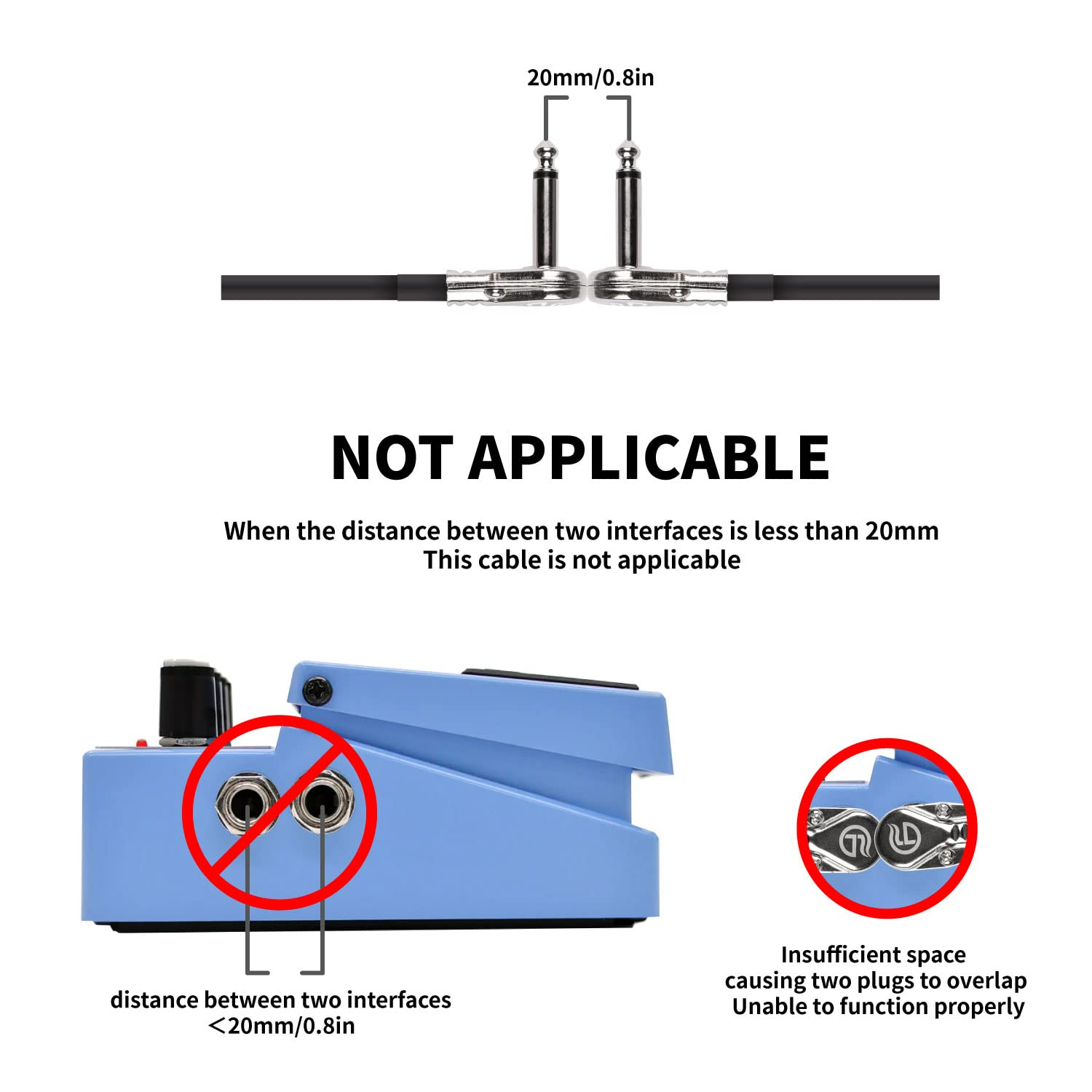 20mm/0.8in

NOT APPLICABLE

When the distance between two interfaces is less than 20mm
This cable is not applicable

distance between two interfaces
<20mm/0.8in

Insufficient space
causing two plugs to overlap
Unable to function properly