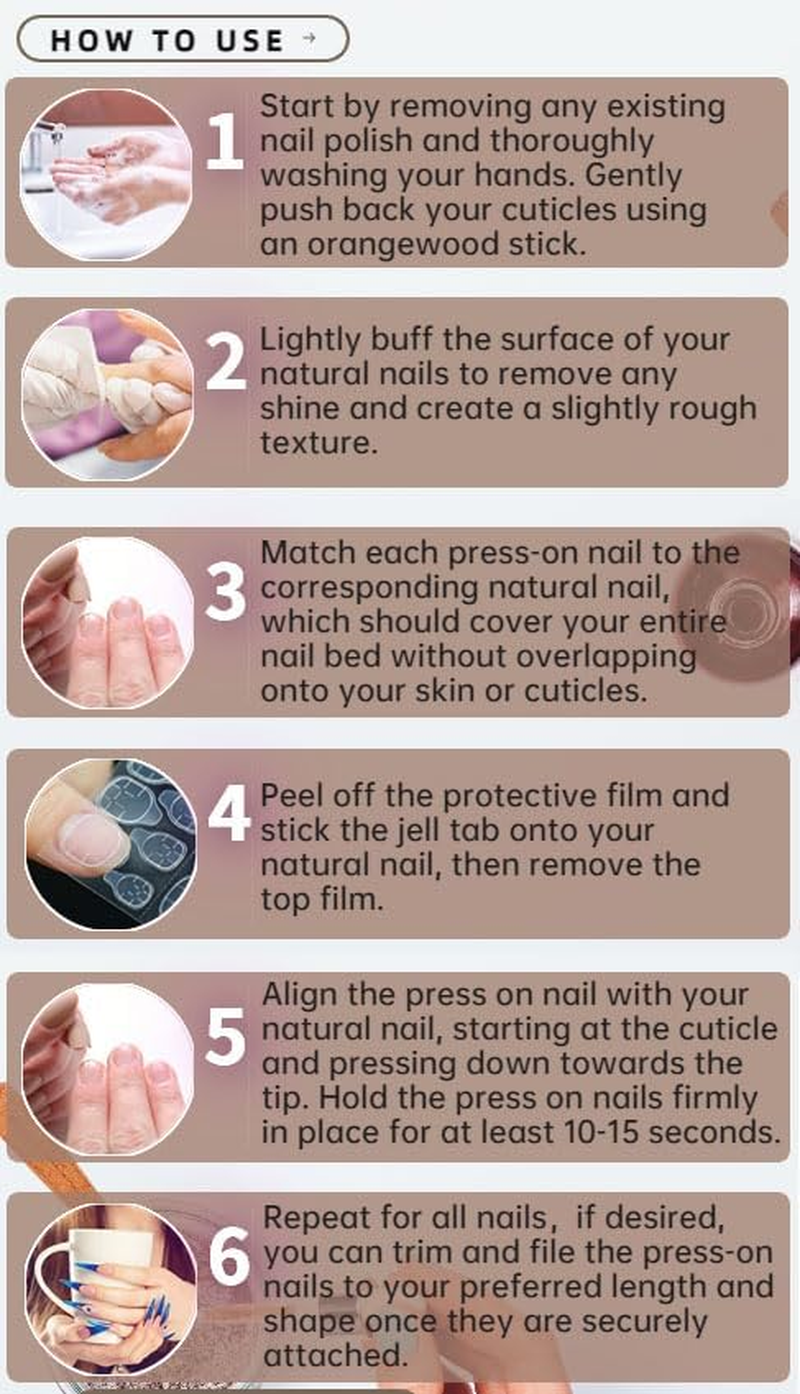 HOW TO USE →

1 Start by removing any existing nail polish and thoroughly washing your hands. Gently push back your cuticles using an orangewood stick.

2 Lightly buff the surface of your natural nails to remove any shine and create a slightly rough texture.

3 Match each press-on nail to the corresponding natural nail, which should cover your entire nail bed without overlapping onto your skin or cuticles.

4 Peel off the protective film and stick the jell tab onto your natural nail, then remove the top film.

5 Align the press on nail with your natural nail, starting at the cuticle and pressing down towards the tip. Hold the press on nails firmly in place for at least 10-15 seconds.

6 Repeat for all nails, if desired, you can trim and file the press-on nails to your preferred length and shape once they are securely attached.