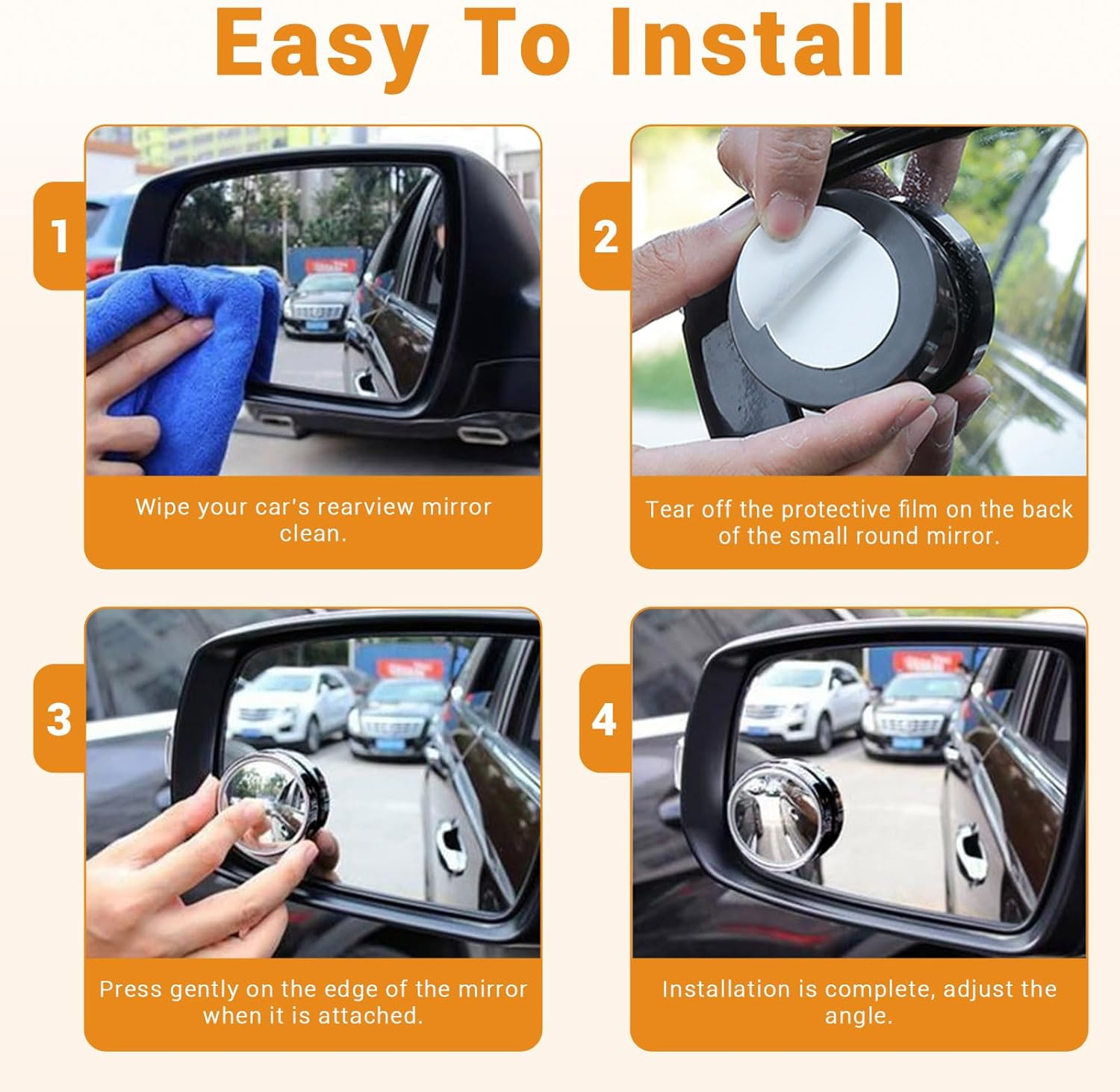 Easy To Install

1

Wipe your car's rearview mirror clean.

2

Tear off the protective film on the back of the small round mirror.

3

Press gently on the edge of the mirror when it is attached.

4

Installation is complete, adjust the angle.