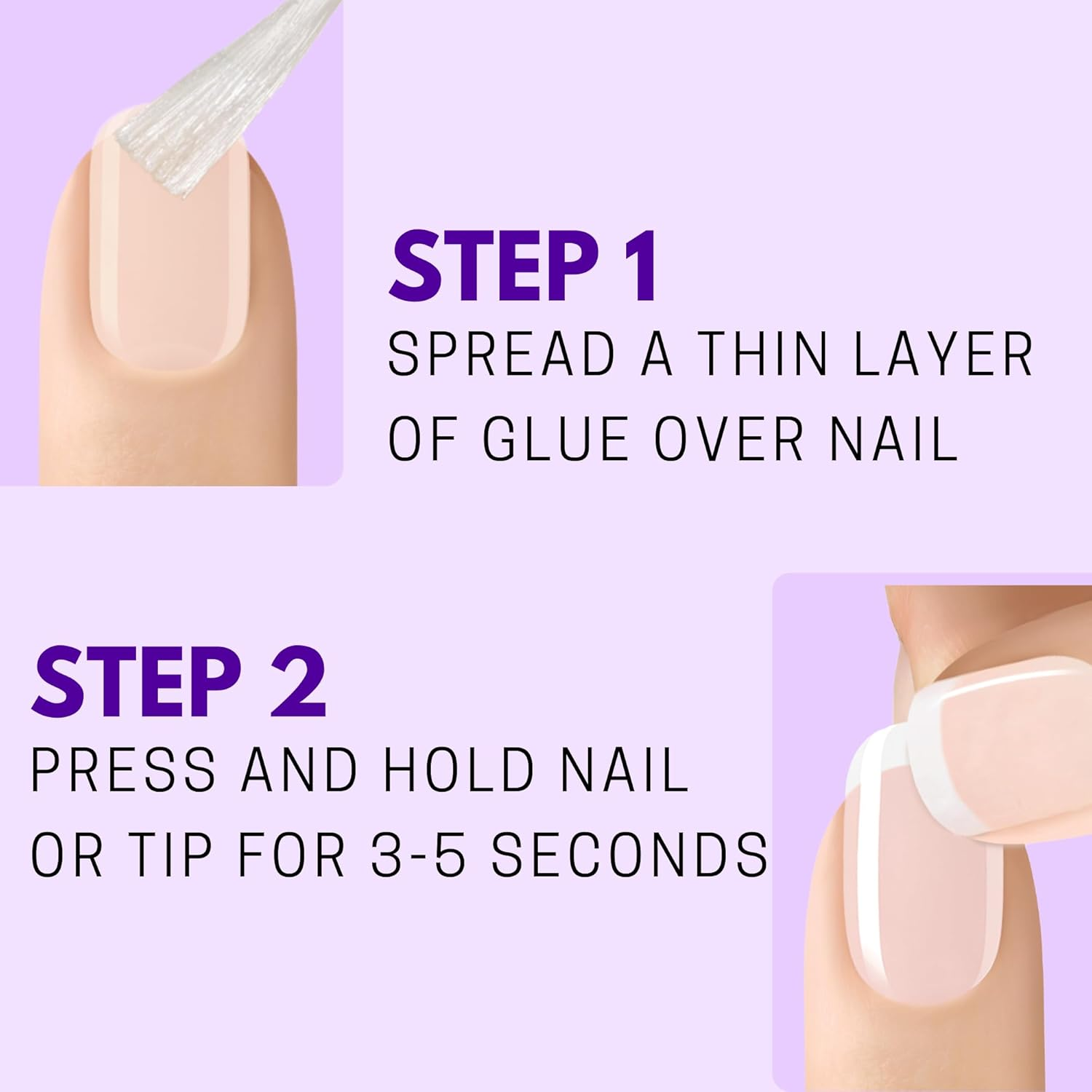 STEP 1
SPREAD A THIN LAYER OF GLUE OVER NAIL

STEP 2
PRESS AND HOLD NAIL OR TIP FOR 3-5 SECONDS