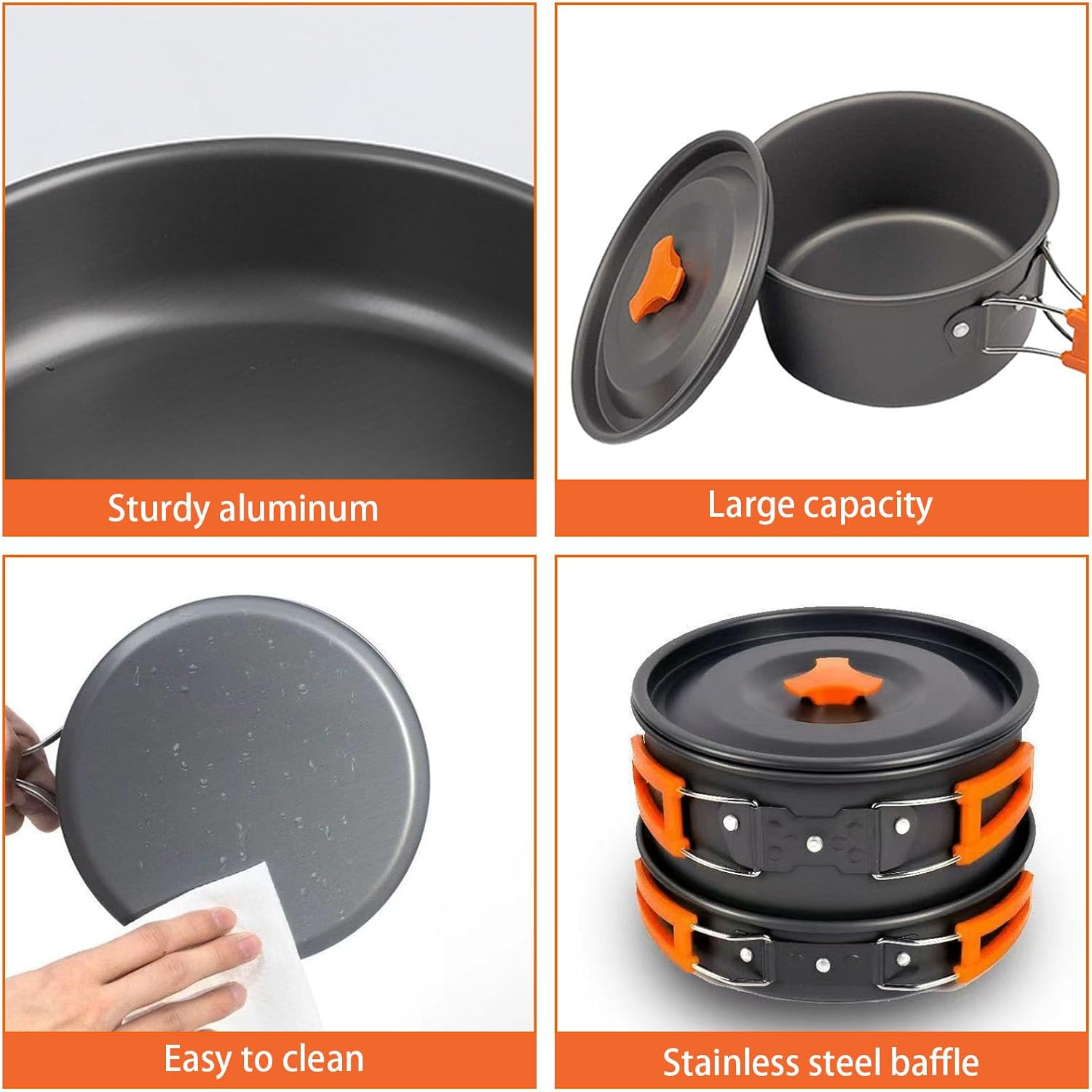 Sturdy aluminum

Large capacity

Easy to clean

Stainless steel baffle