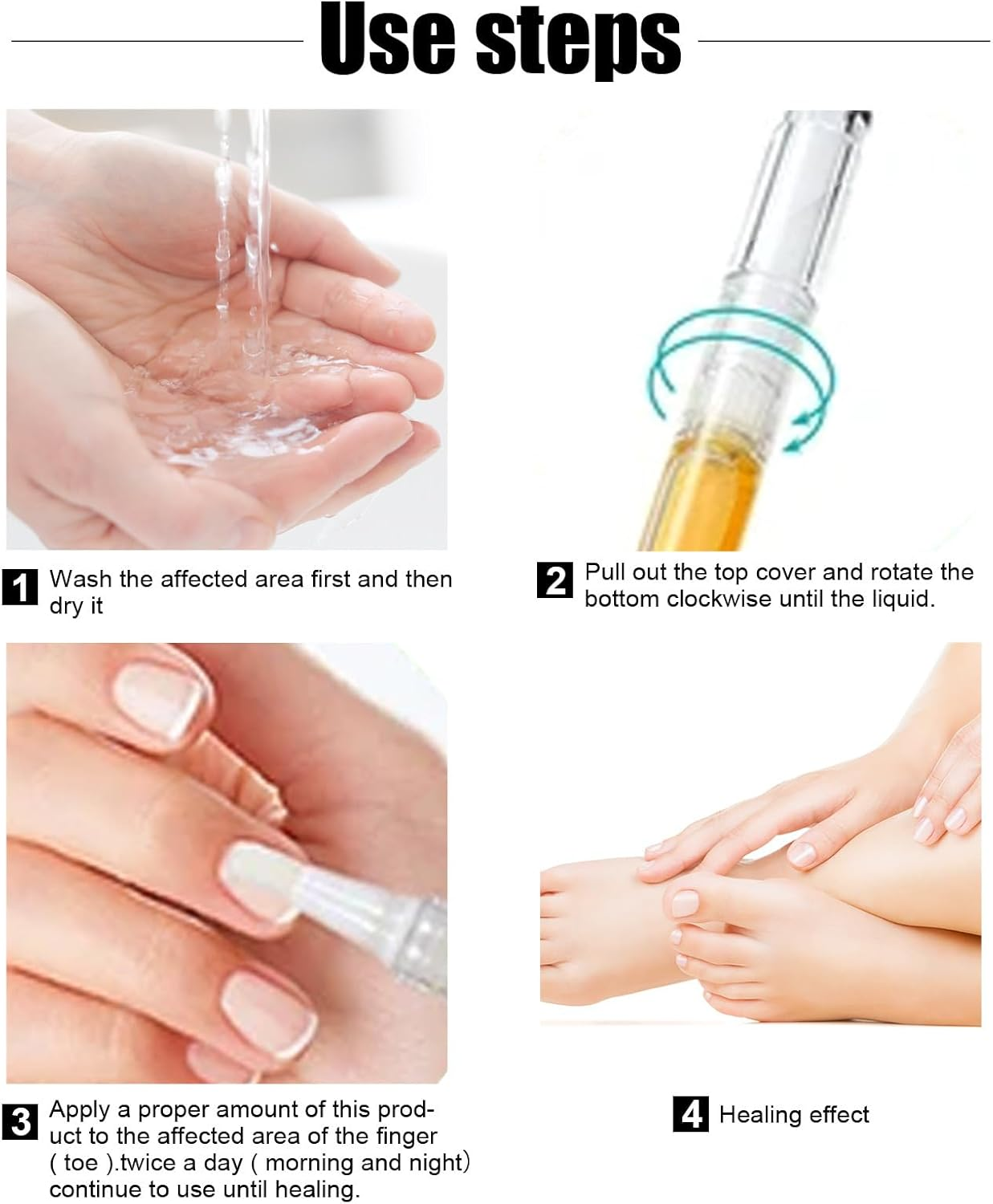 Use steps

1 Wash the affected area first and then dry it

2 Pull out the top cover and rotate the bottom clockwise until the liquid.

3 Apply a proper amount of this product to the affected area of the finger ( toe ).twice a day ( morning and night) continue to use until healing.

4 Healing effect