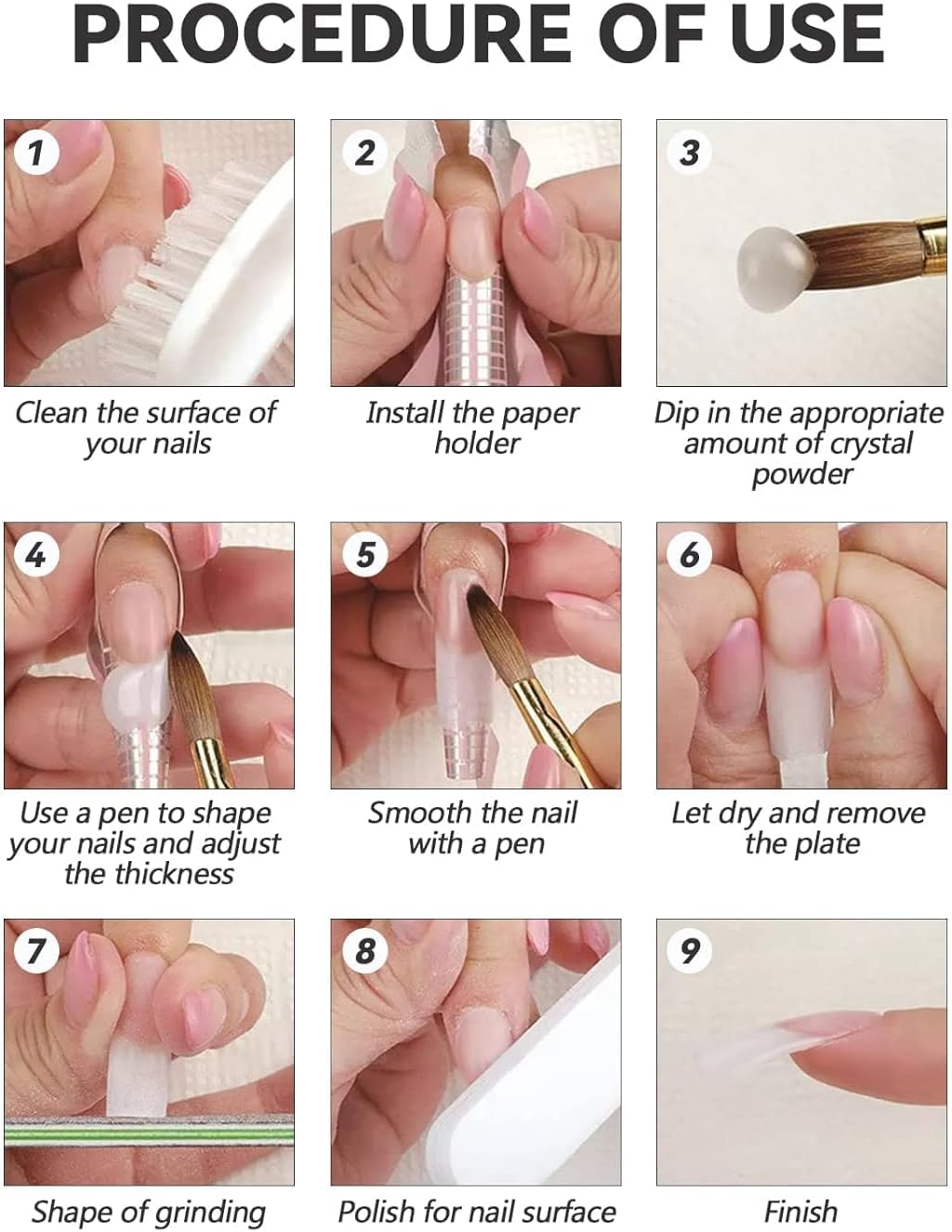 PROCEDURE OF USE

1
Clean the surface of your nails

2
Install the paper holder

3
Dip in the appropriate amount of crystal powder

4
Use a pen to shape your nails and adjust the thickness

5
Smooth the nail with a pen

6
Let dry and remove the plate

7
Shape of grinding

8
Polish for nail surface

9
Finish