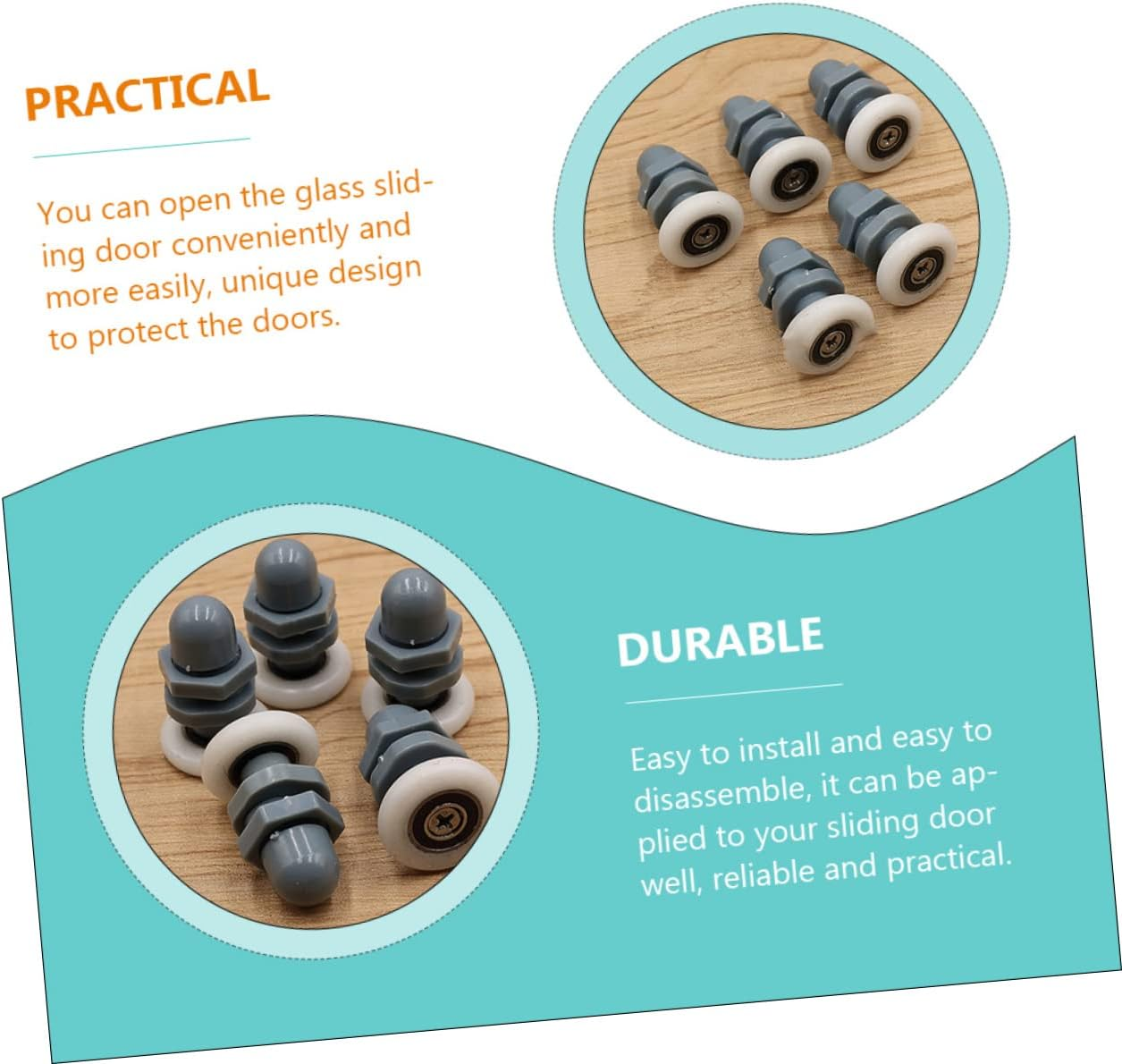 PRACTICAL

You can open the glass sliding door conveniently and more easily, unique design to protect the doors.

DURABLE

Easy to install and easy to disassemble, it can be applied to your sliding door well, reliable and practical.