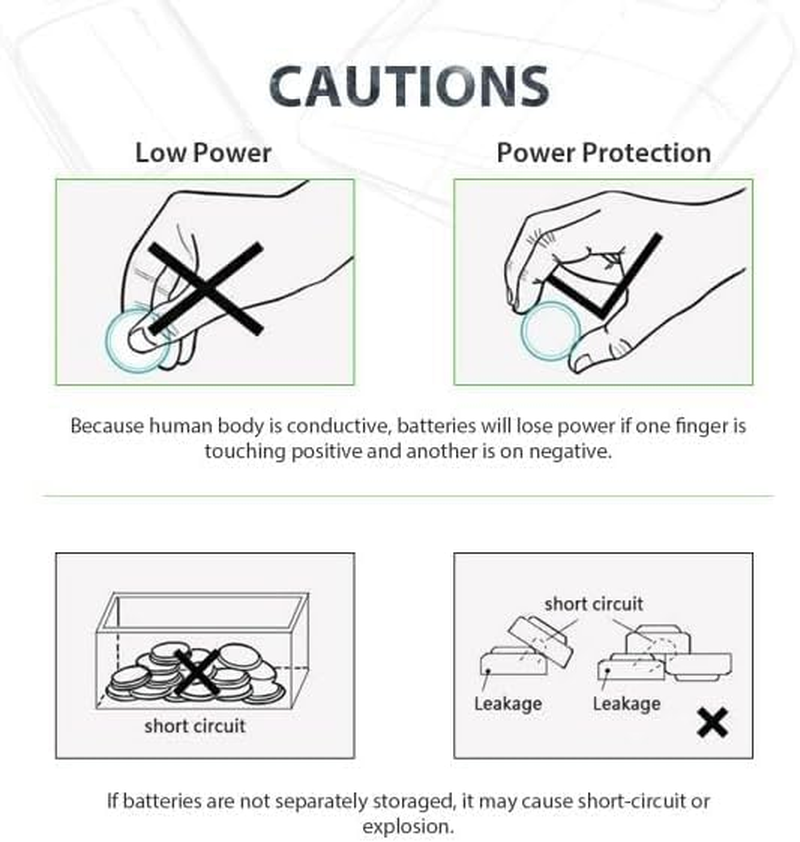 CAUTIONS

Low Power

Power Protection

Because human body is conductive, batteries will lose power if one finger is touching positive and another is on negative.

short circuit

short circuit

Leakage

Leakage

If batteries are not separately storaged, it may cause short-circuit or explosion.