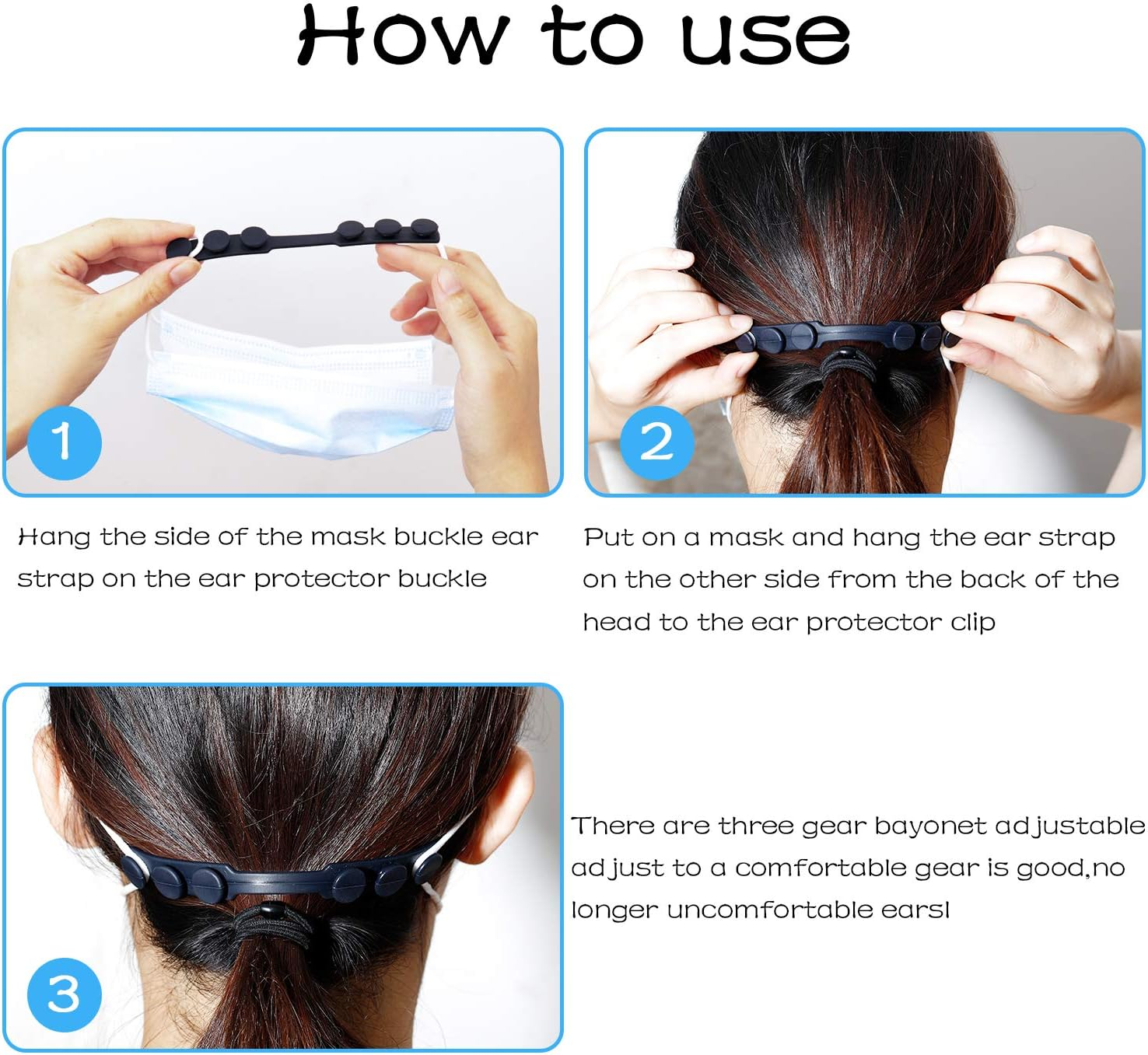 How to use

1

Hang the side of the mask buckle ear strap on the ear protector buckle

2

Put on a mask and hang the ear strap on the other side from the back of the head to the ear protector clip

3

There are three gear bayonet adjustable adjust to a comfortable gear is good,no longer uncomfortable ears!