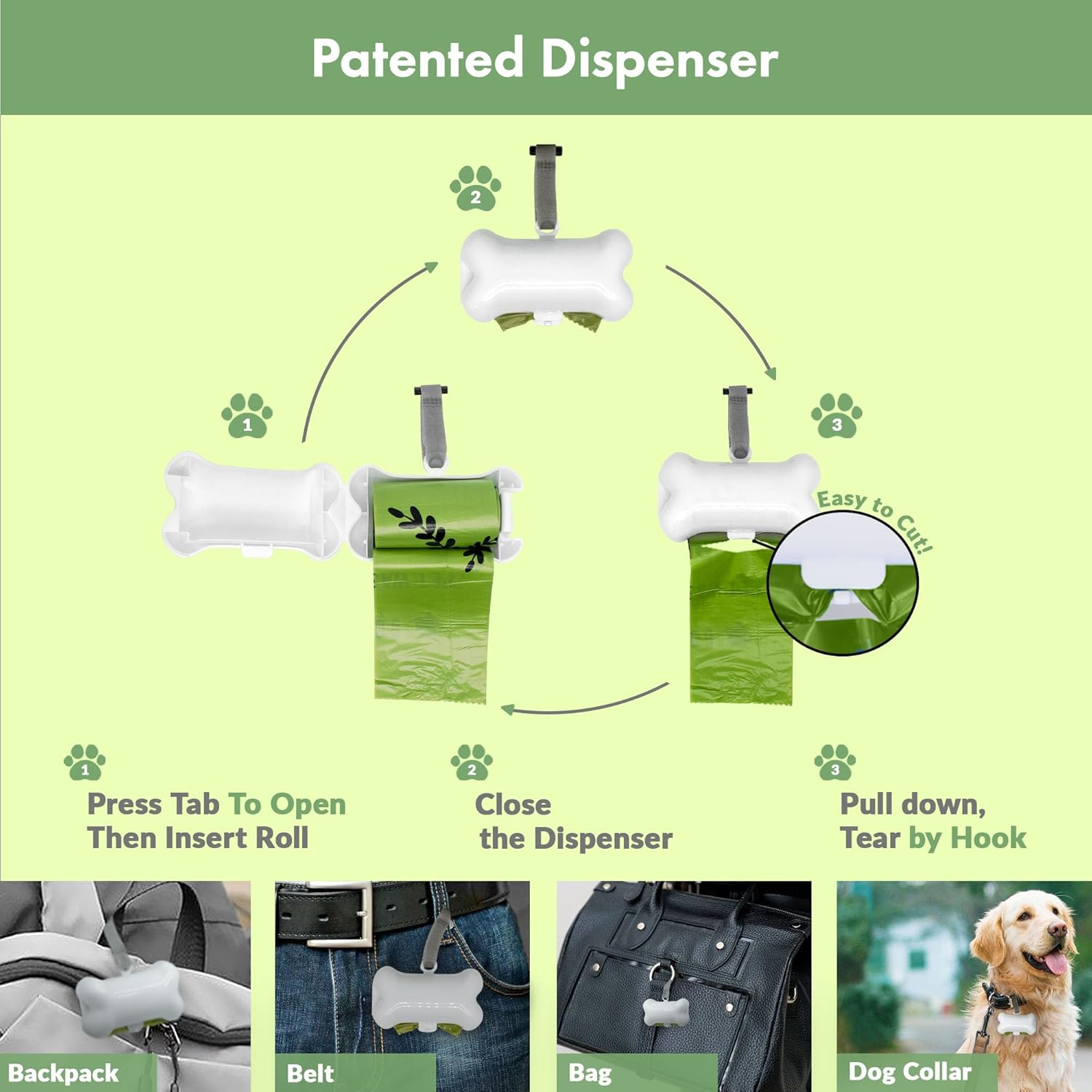 Patented Dispenser

2

1

3

Easy to Cut!

1
Press Tab To Open Then Insert Roll

2
Close the Dispenser

3
Pull down, Tear by Hook

Backpack

Belt

Bag

Dog Collar