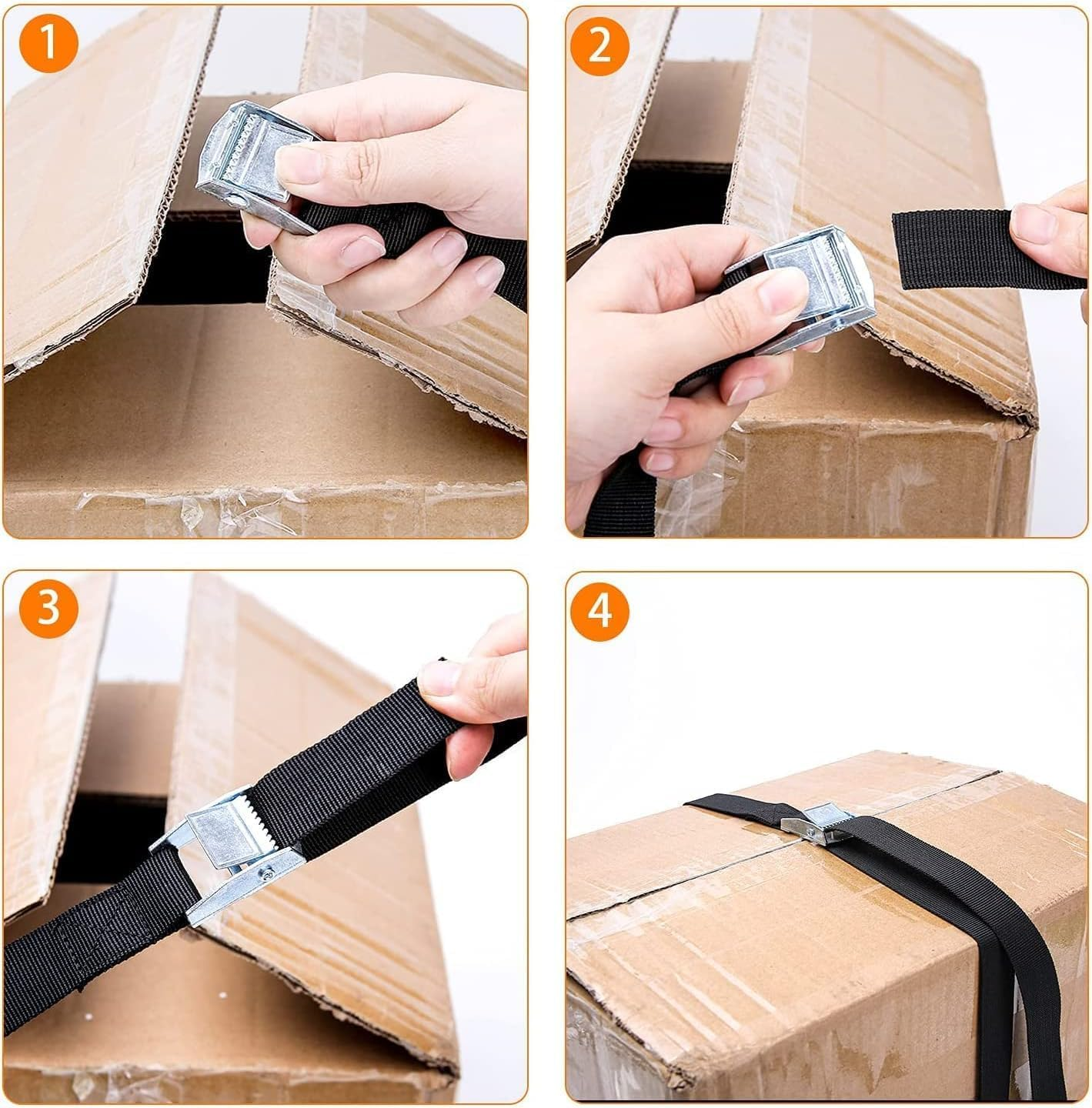 1

2

3

4