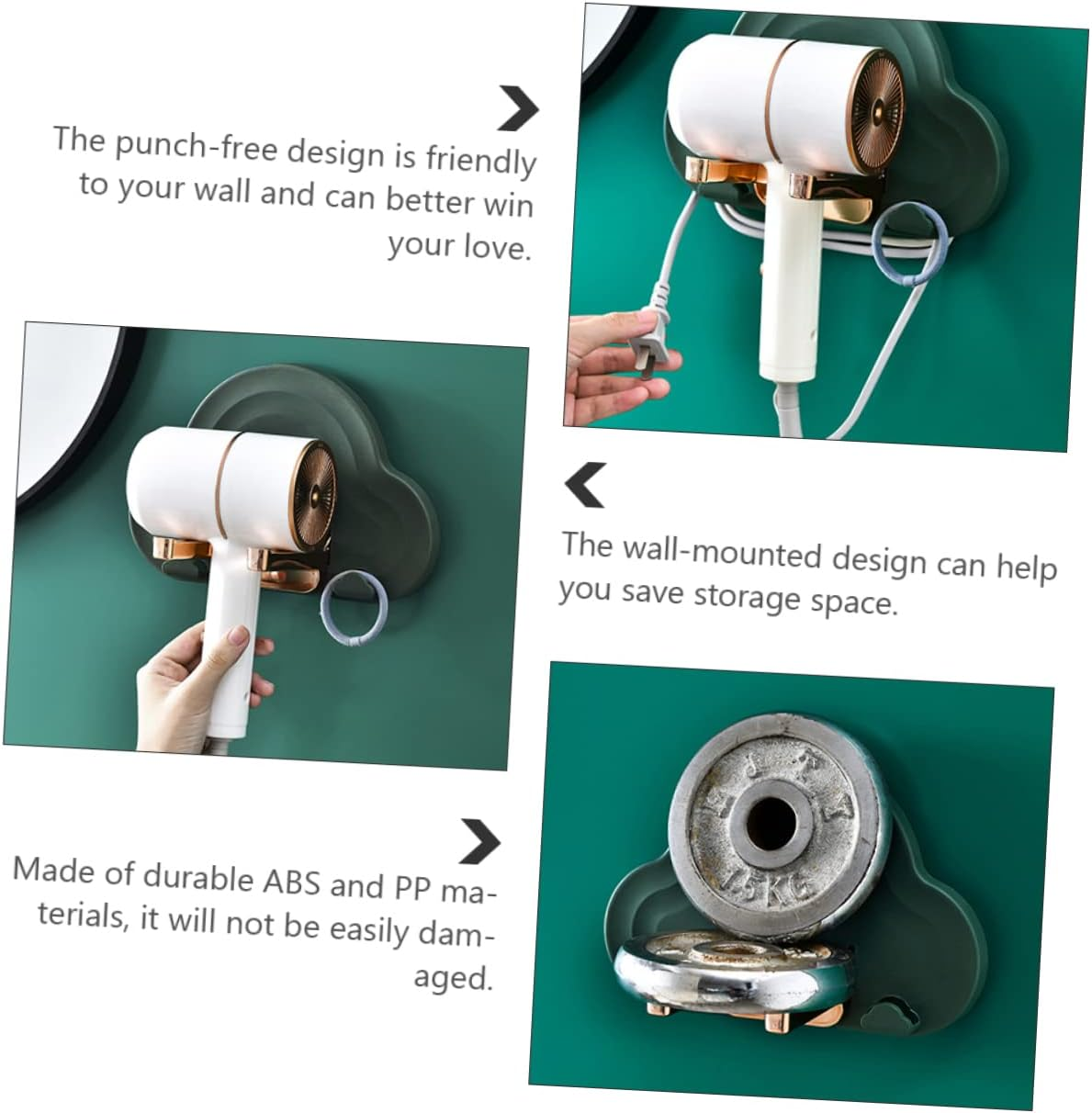 The punch-free design is friendly to your wall and can better win your love.

The wall-mounted design can help you save storage space.

Made of durable ABS and PP materials, it will not be easily damaged.

1.5KG