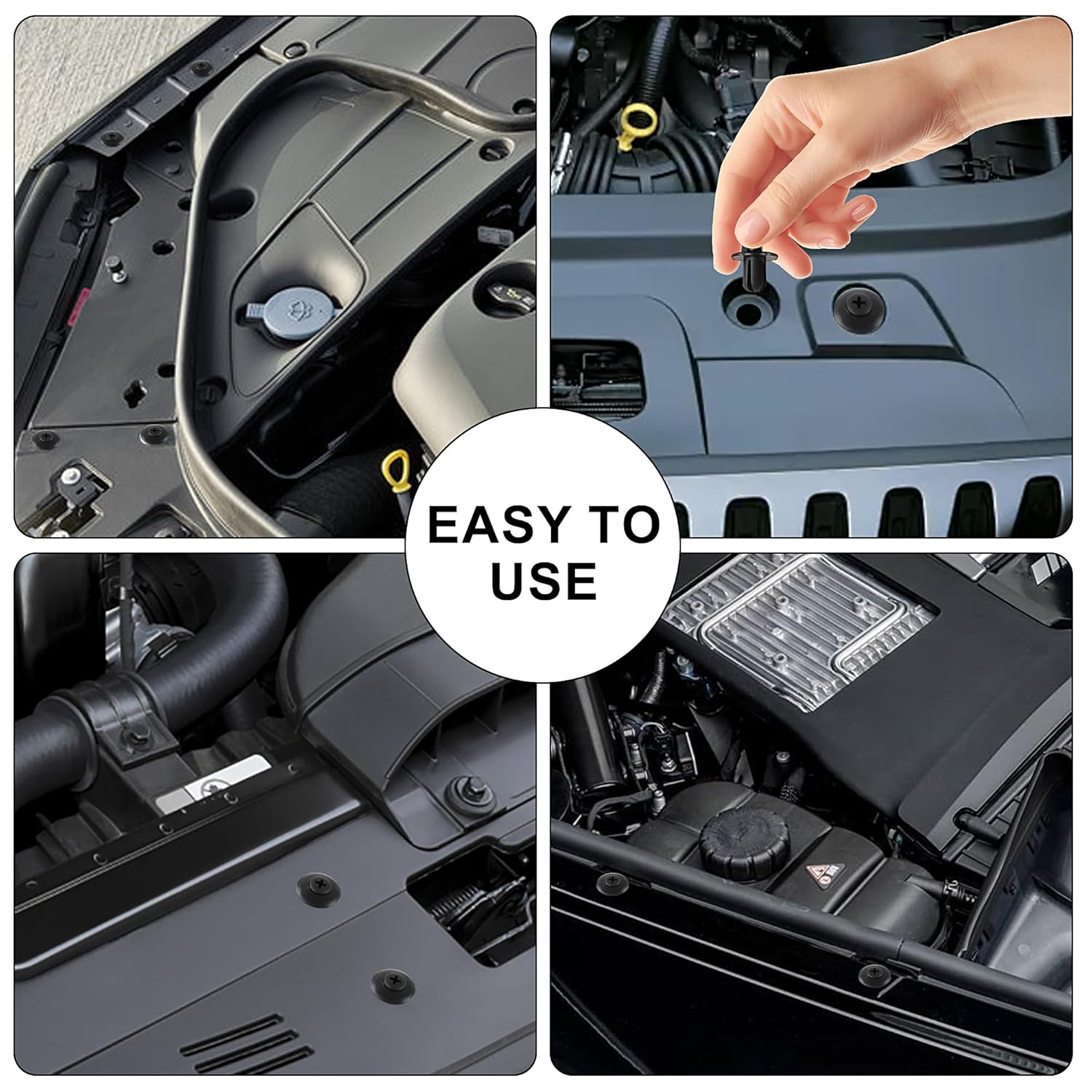 EASY TO USE