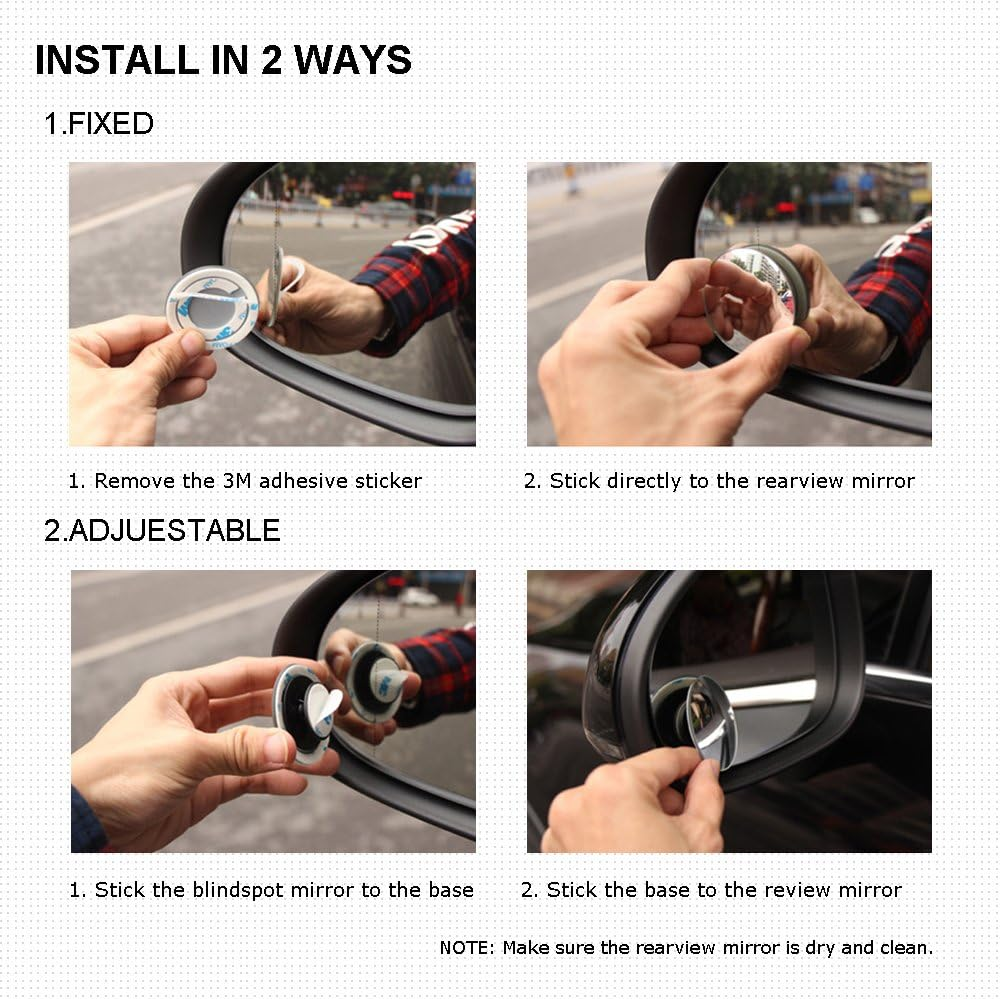 INSTALL IN 2 WAYS

1.FIXED

1. Remove the 3M adhesive sticker

2. Stick directly to the rearview mirror

2.ADJUESTABLE

1. Stick the blindspot mirror to the base

2. Stick the base to the review mirror

NOTE: Make sure the rearview mirror is dry and clean.